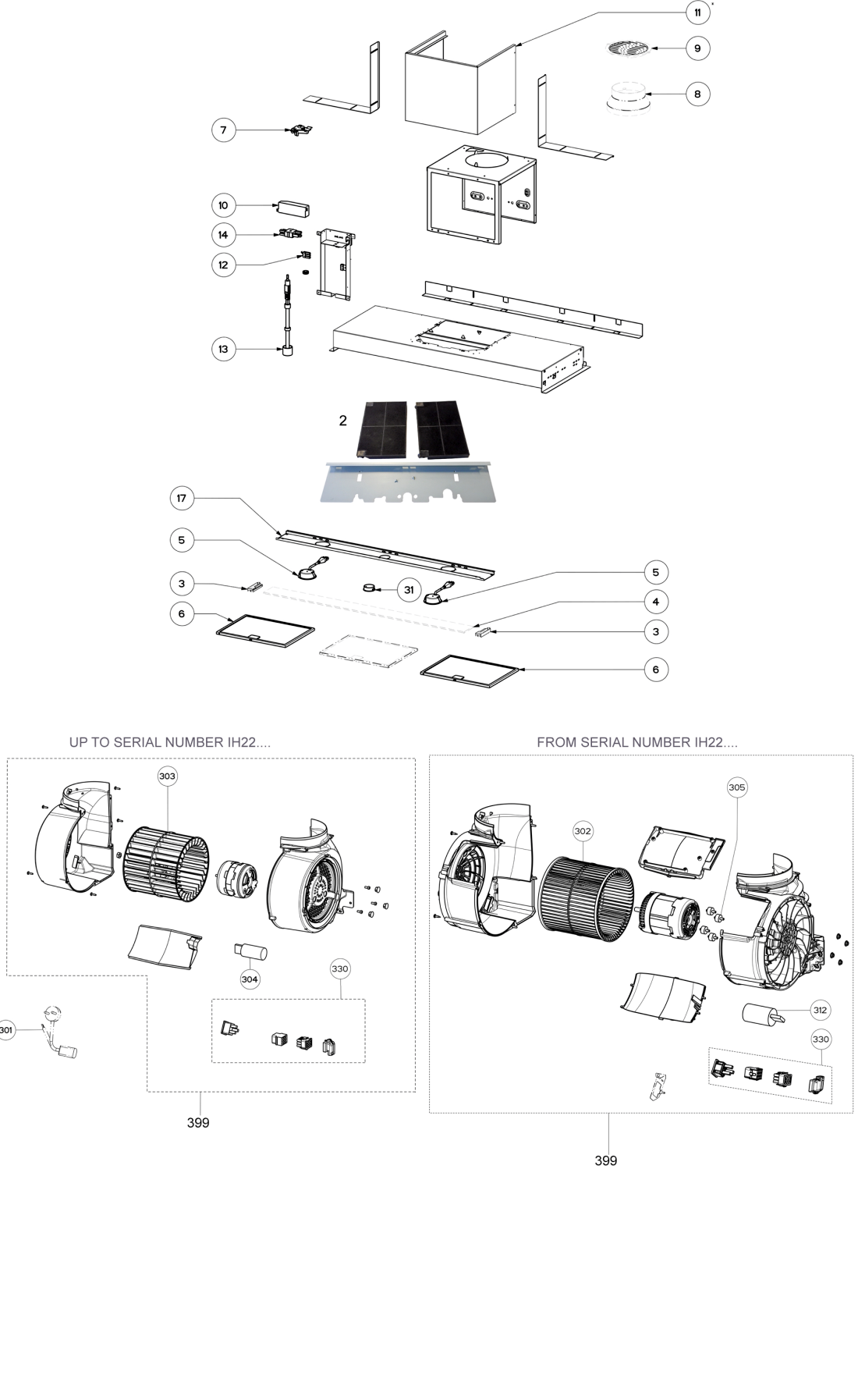 11
9
8
7
10
14
12
13
2
17
5
3
31
5
4
6
3
6

UP TO SERIAL NUMBER IH22....

303
304
330
301
399

FROM SERIAL NUMBER IH22....

305
302
312
330
399