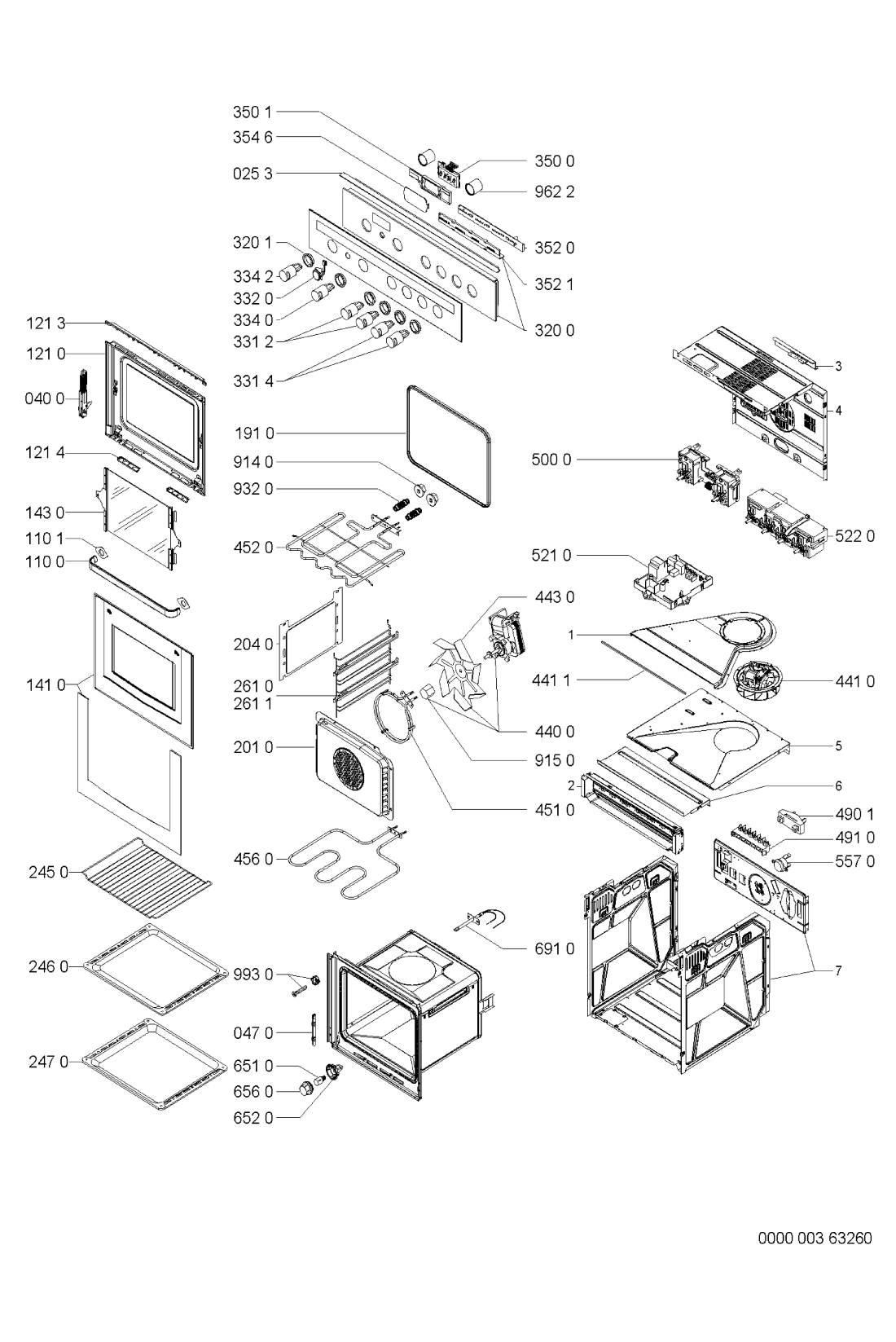 350 1
354 6
025 3
350 0
962 2
320 1
334 2
332 0
334 0
331 2
331 4
352 0
352 1
320 0
121 3
121 0
040 0
121 4
143 0
110 1
110 0
141 0
245 0
246 0
247 0
191 0
914 0
932 0
452 0
204 0
261 0
261 1
201 0
456 0
993 0
047 0
651 0
656 0
652 0
443 0
440 0
915 0
451 0
691 0
3
4
500 0
522 0
521 0
1
441 1
441 0
5
2
6
490 1
491 0
557 0
7
0000 003 63260