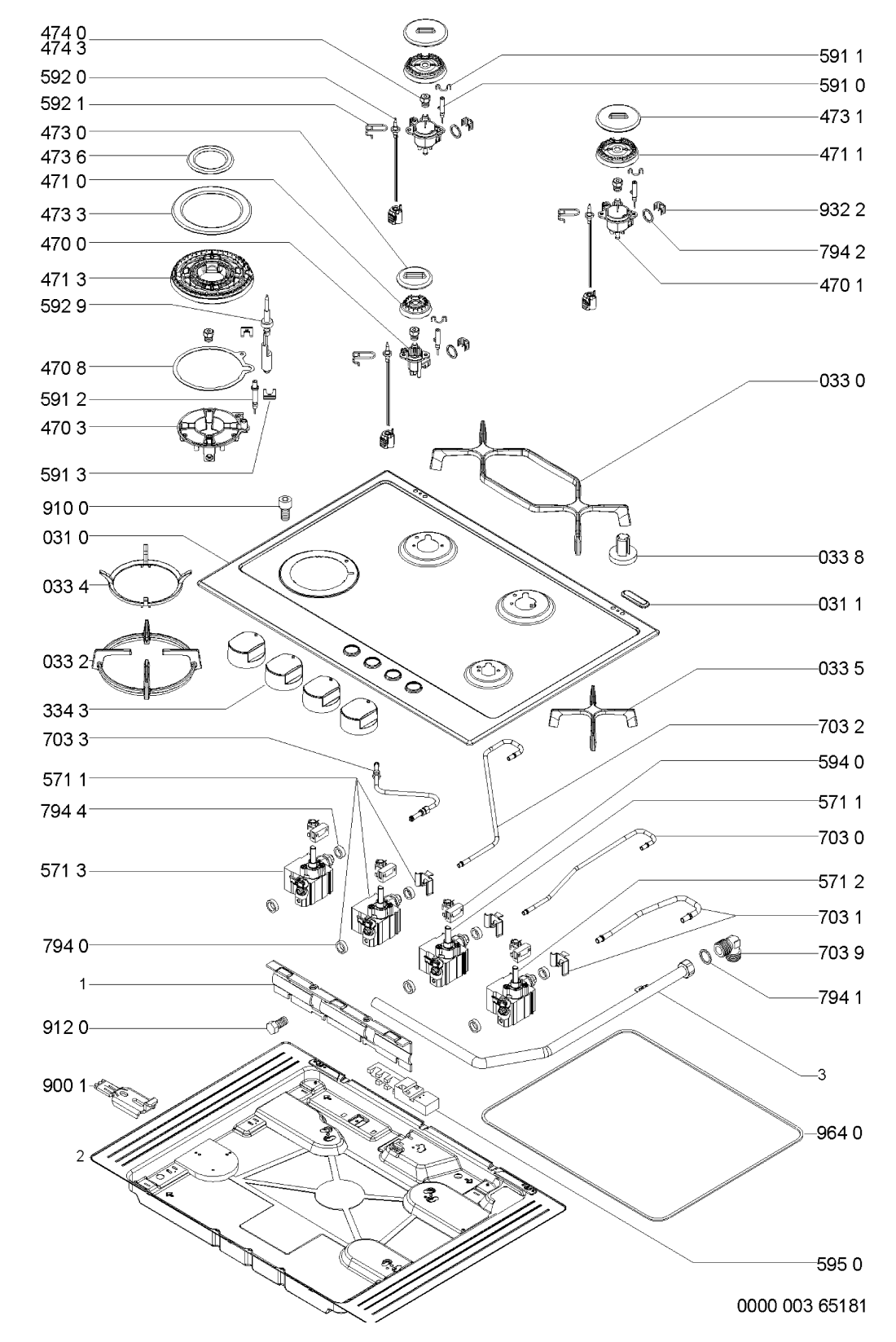 474 0
474 3
592 0
592 1
473 0
473 6
471 0
473 3
470 0
471 3
592 9
470 8
591 2
470 3
591 3
910 0
031 0
033 4
033 2
334 3
703 3
571 1
794 4
571 3
794 0
1
912 0
900 1
2

591 1
591 0
473 1
471 1
932 2
794 2
470 1
033 0
033 8
031 1
033 5
703 2
594 0
571 1
703 0
571 2
703 1
703 9
794 1
3
964 0
595 0

0000 003 65181