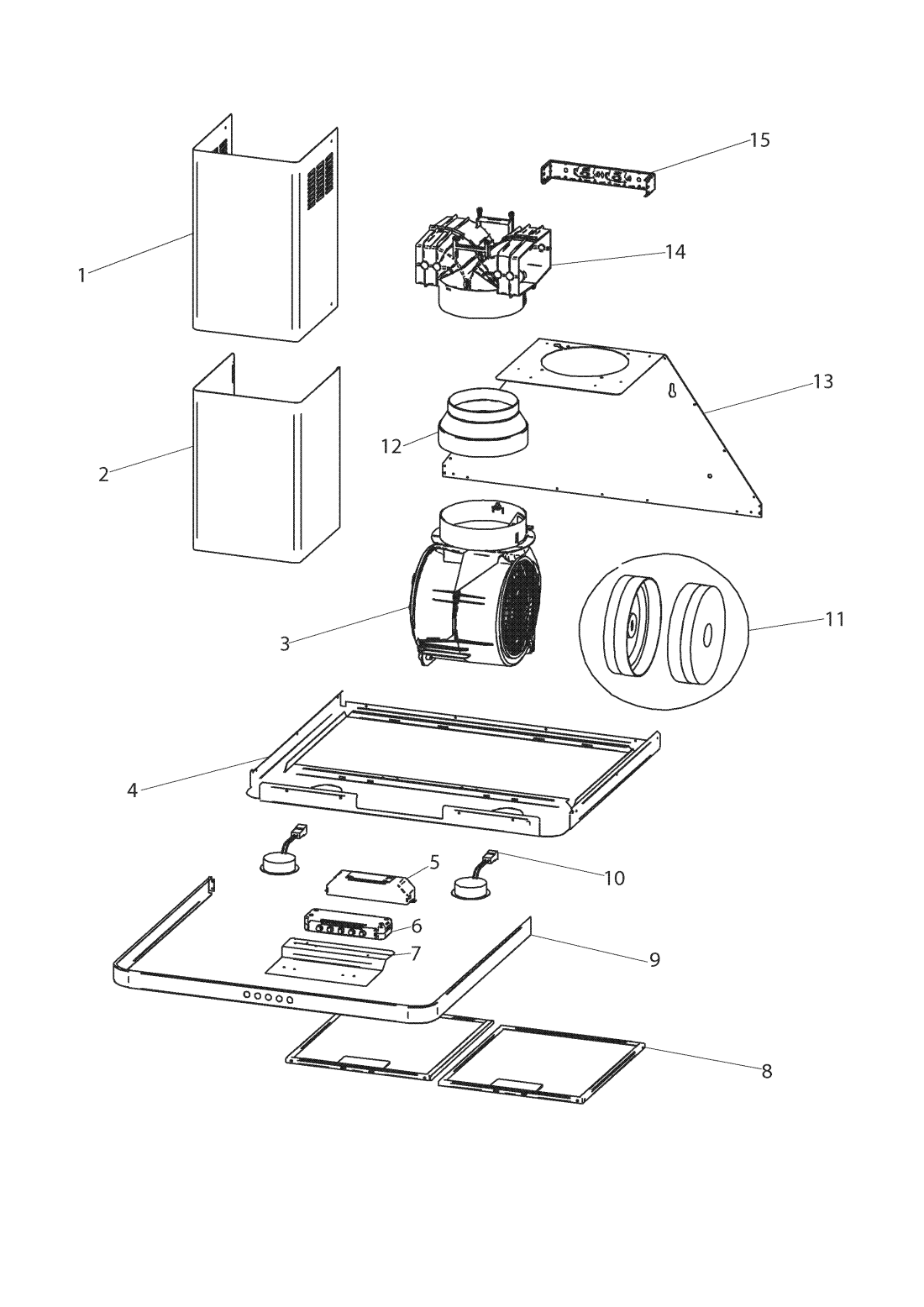 15
14
1
13
12
2
3
11
4
5
10
6
7
9
8