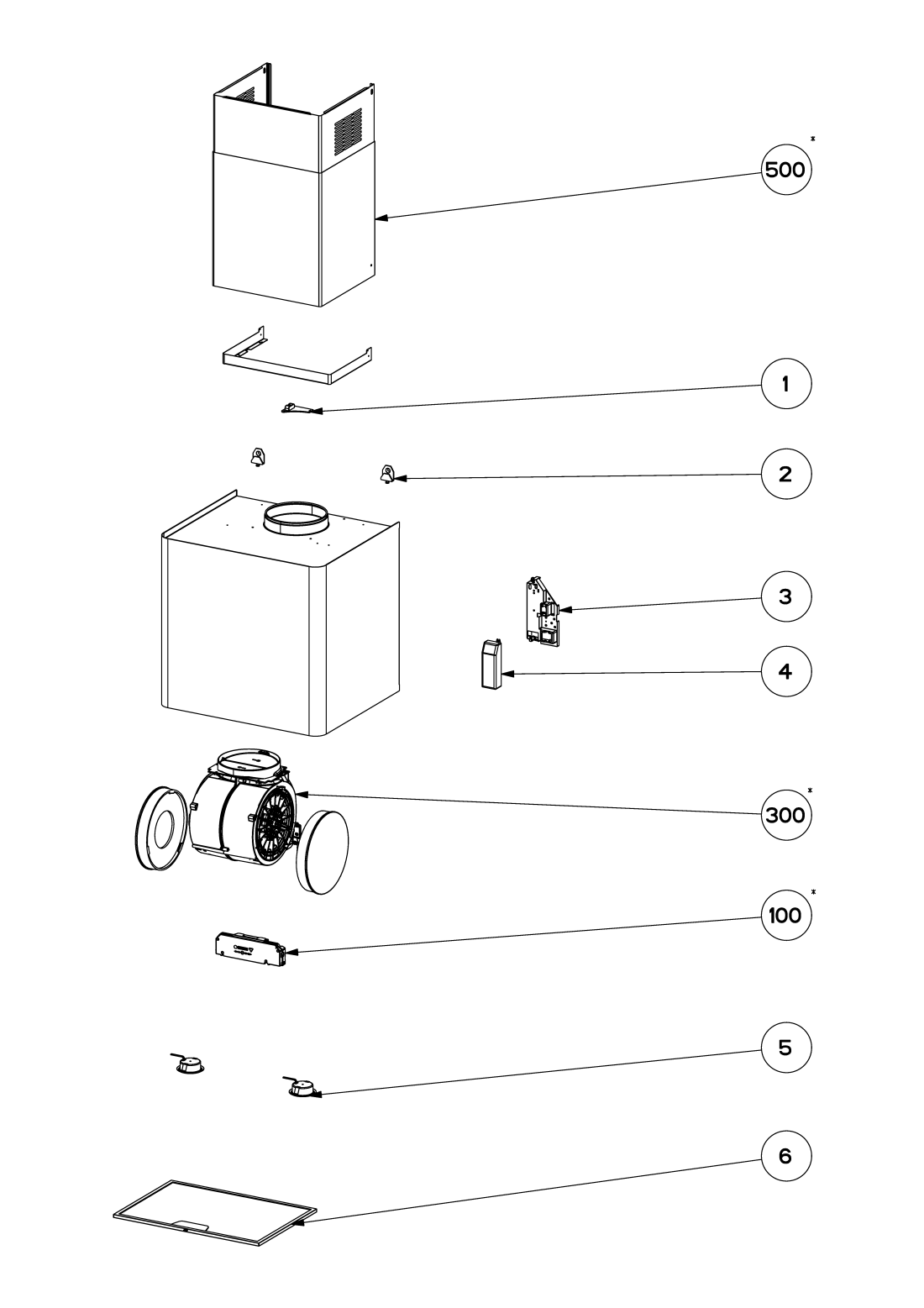 500 *

1

2

3

4

300 *

100 *

5

6