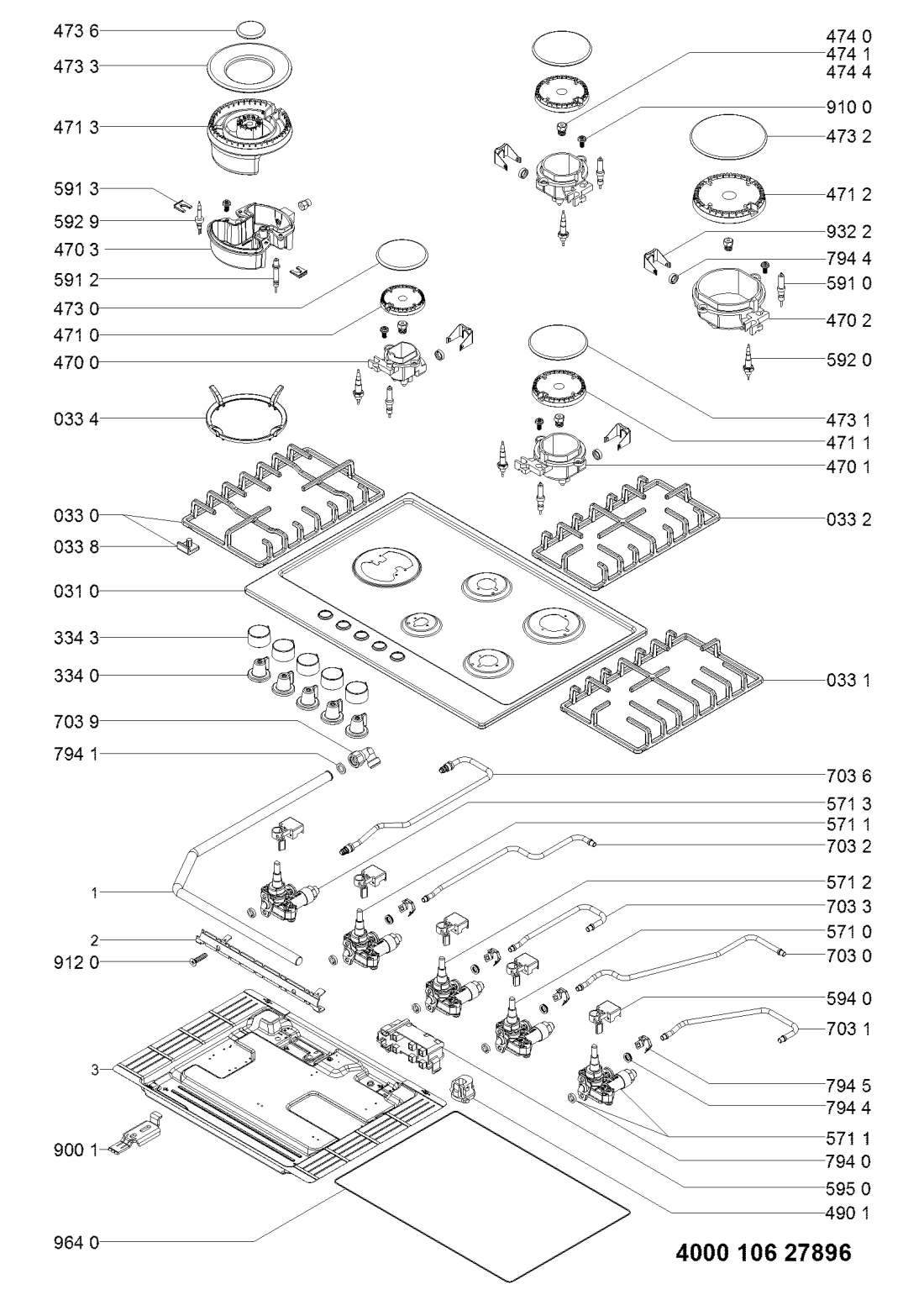 473 6
473 3
471 3
591 3
592 9
470 3
591 2
473 0
471 0
470 0
033 4
033 0
033 8
031 0
334 3
334 0
703 9
794 1
1
2
912 0
3
900 1
964 0

474 0
474 1
474 4
910 0
473 2
471 2
932 2
794 4
591 0
470 2
592 0
473 1
471 1
470 1
033 2
033 1
703 6
571 3
571 1
703 2
571 2
703 3
571 0
703 0
594 0
703 1
794 5
794 4
571 1
794 0
595 0
490 1

4000 106 27896