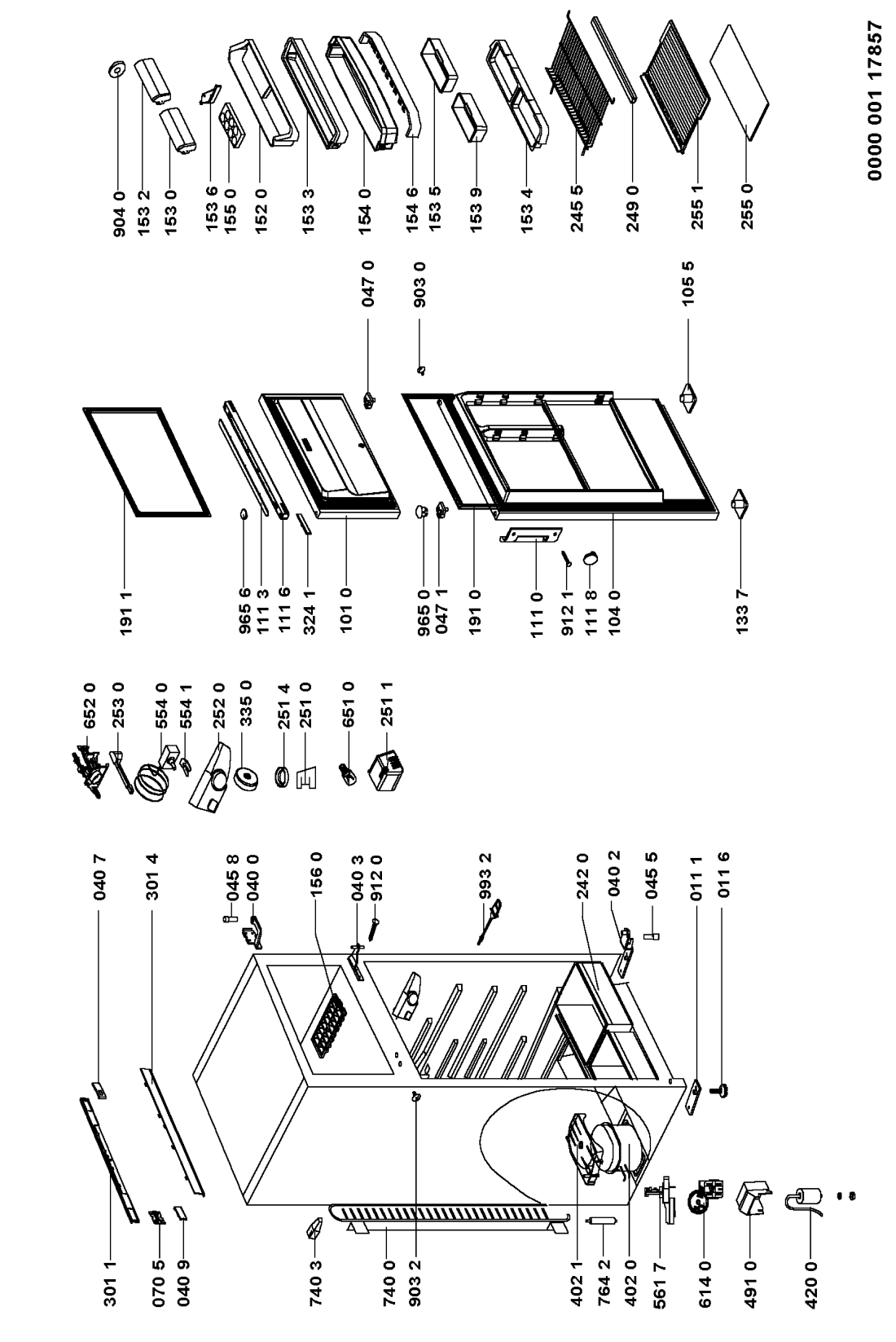 301 1
070 5
040 9
740 3
740 0
903 2
402 1
764 2
402 0
561 7
614 0
491 0
420 0

040 7
301 4
045 8
040 0
156 0
040 3
912 0
993 2
242 0
040 2
045 5
011 1
011 6

652 0
253 0
554 0
554 1
252 0
335 0
251 4
251 0
651 0
251 1

191 1
965 6
111 3
111 6
324 1
101 0
965 0
047 1
191 0
111 0
912 1
111 8
104 0
133 7

047 0
903 0
105 5

904 0
153 2
153 0
153 6
155 0
152 0
153 3
154 0
154 6
153 5
153 9
153 4
245 5
249 0
255 1
255 0

0000 001 17857