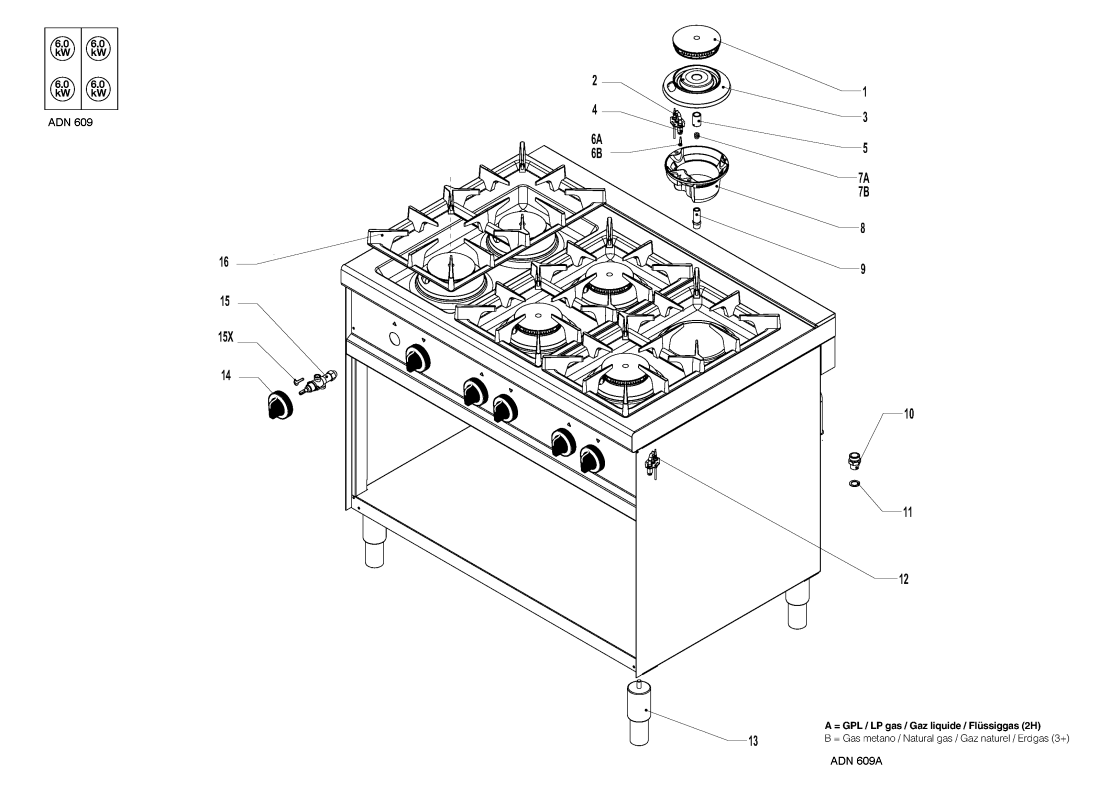 6.0 kW
6.0 kW
6.0 kW
6.0 kW

ADN 609

1
2
3
4
5
6A
6B
7A
7B
8
9
16
15
15X
14
10
11
12
13

A = GPL / LP gas / Gaz liquide / Flüssiggas (2H)
B = Gas metano / Natural gas / Gaz naturel / Erdgas (3+)

ADN 609A