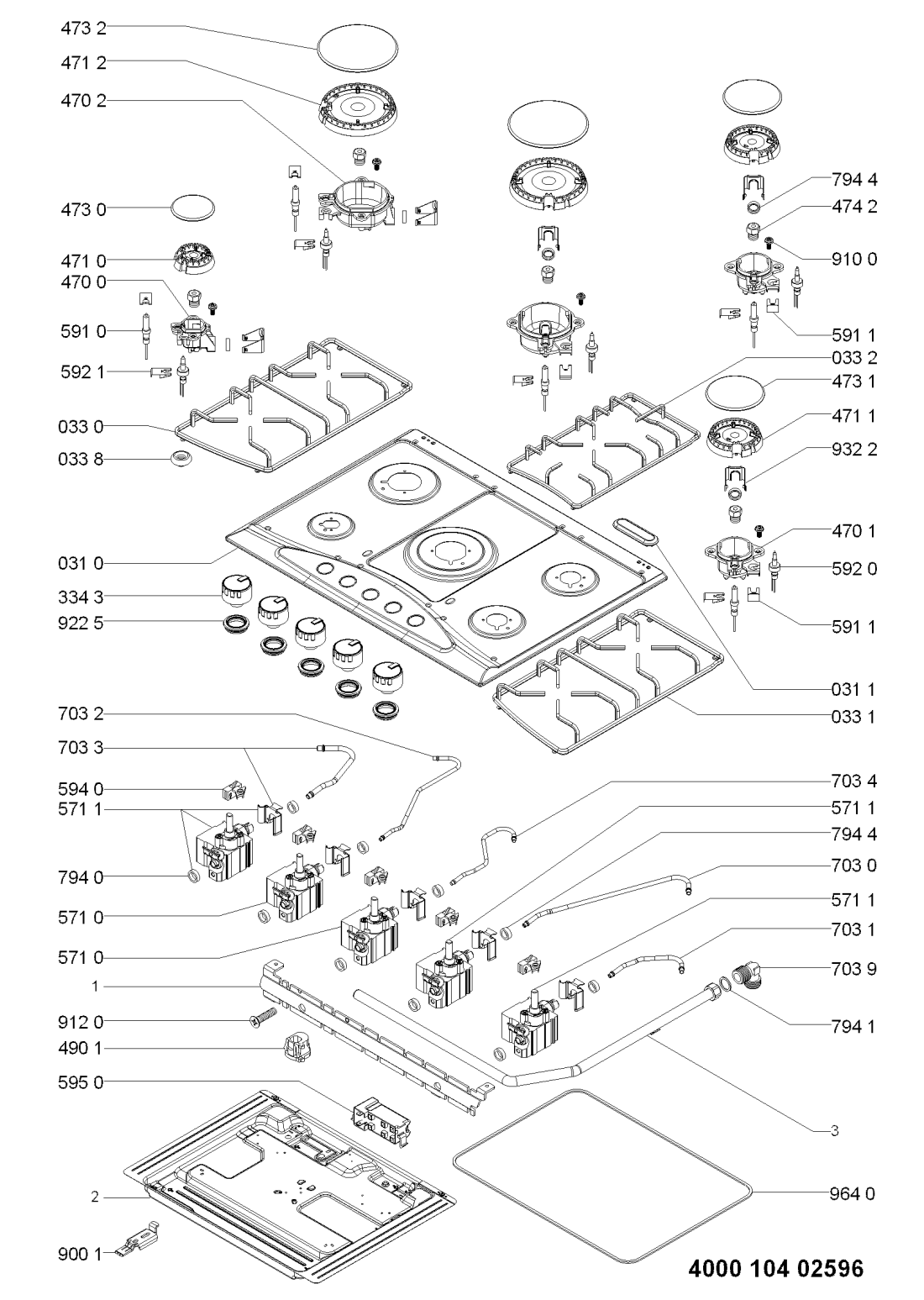 473 2
471 2
470 2
473 0
471 0
470 0
591 0
592 1
033 0
033 8
031 0
334 3
922 5
703 2
703 3
594 0
571 1
794 0
571 0
571 0
1
912 0
490 1
595 0
2
900 1
794 4
474 2
910 0
591 1
033 2
473 1
471 1
932 2
470 1
592 0
591 1
031 1
033 1
703 4
571 1
794 4
703 0
571 1
703 1
703 9
794 1
3
964 0
4000 104 02596