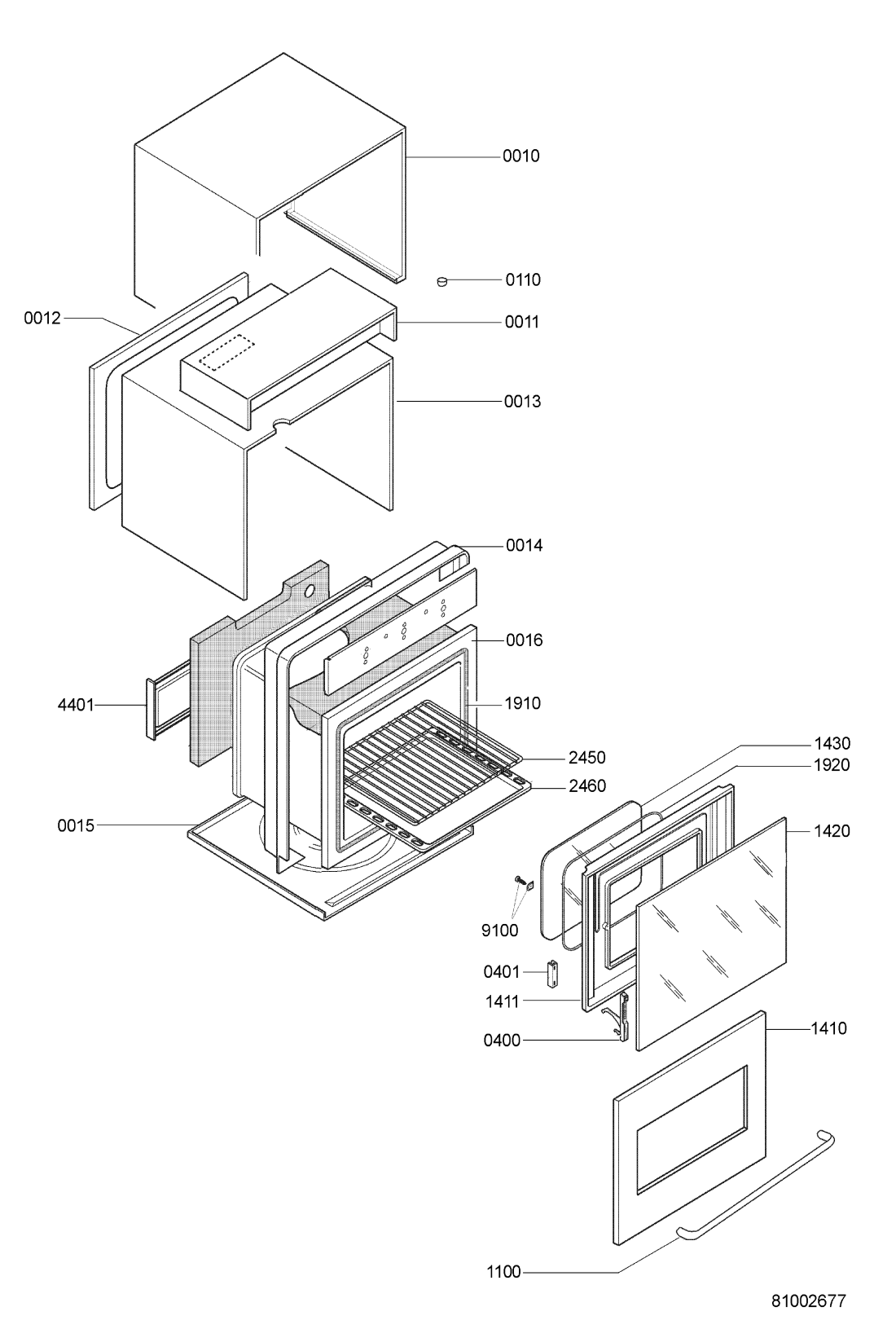 0010

0110

0012

0011

0013

0014

0016

4401

1910

1430

2450

1920

2460

0015

1420

9100

0401

1411

0400

1410

1100

81002677