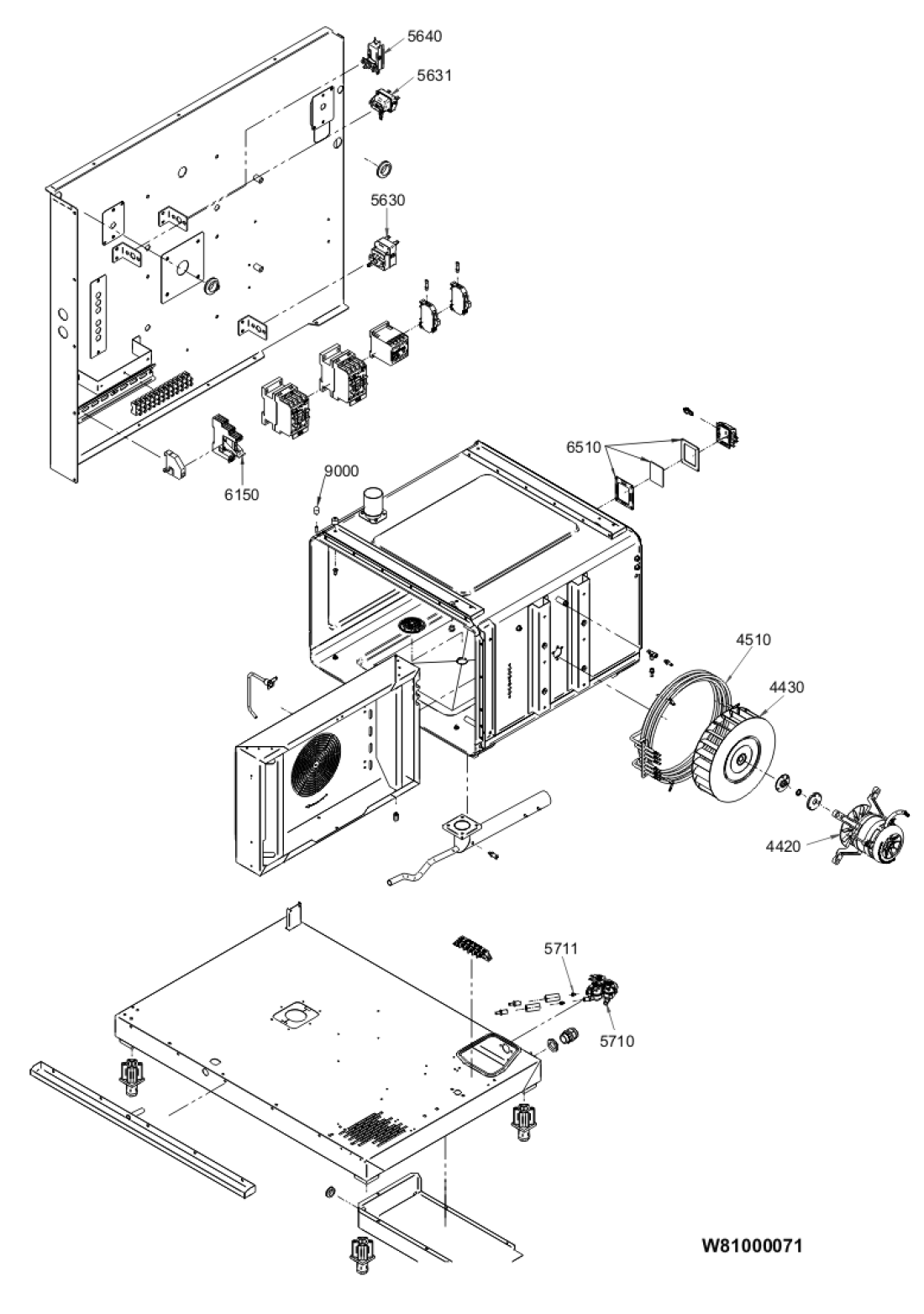 5640
5631
5630
6150
9000
6510
4510
4430
4420
5711
5710
W81000071