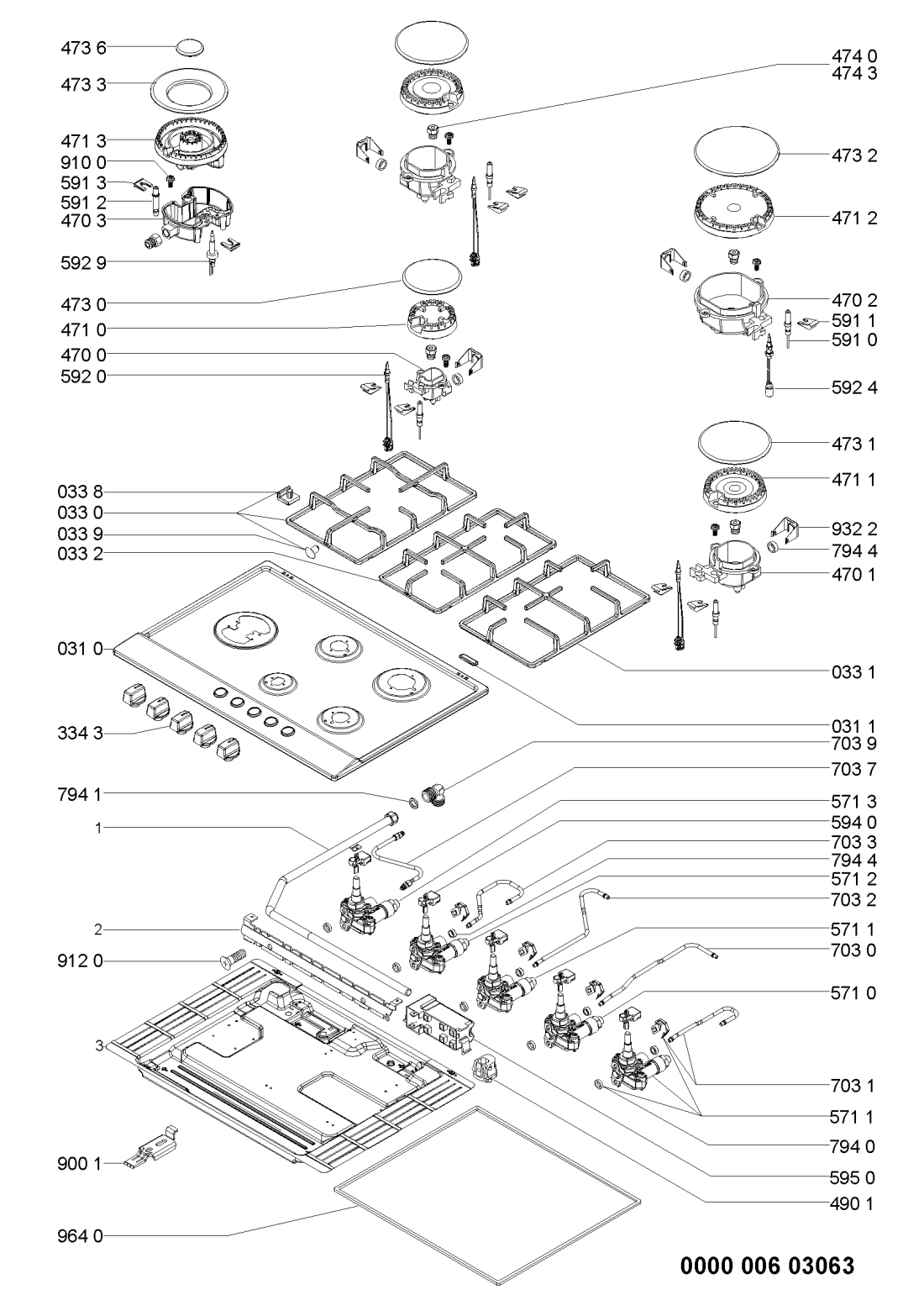 473 6
473 3
471 3
910 0
591 3
591 2
470 3
592 9
473 0
471 0
470 0
592 0
033 8
033 0
033 9
033 2
031 0
334 3
794 1
1
2
912 0
3
900 1
964 0
474 0
474 3
473 2
471 2
470 2
591 1
591 0
592 4
473 1
471 1
932 2
794 4
470 1
033 1
031 1
703 9
703 7
571 3
594 0
703 3
794 4
571 2
703 2
571 1
703 0
571 0
703 1
571 1
794 0
595 0
490 1
0000 006 03063