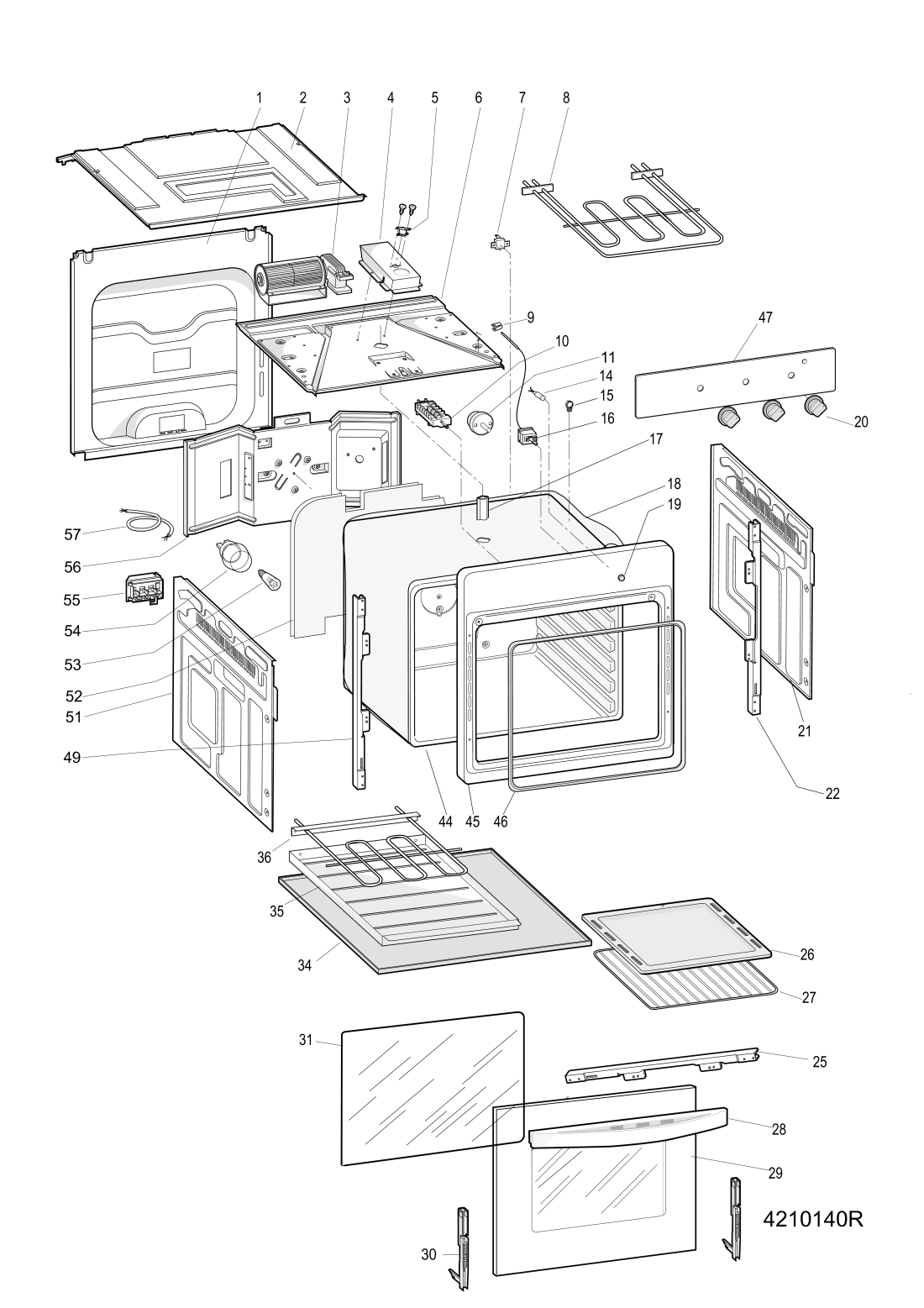 1
2
3
4
5
6
7
8
9
10
11
14
15
16
47
20
17
18
19
57
56
55
54
53
52
51
49
21
22
44
45
46
36
35
34
26
27
31
25
28
29
30
4210140R