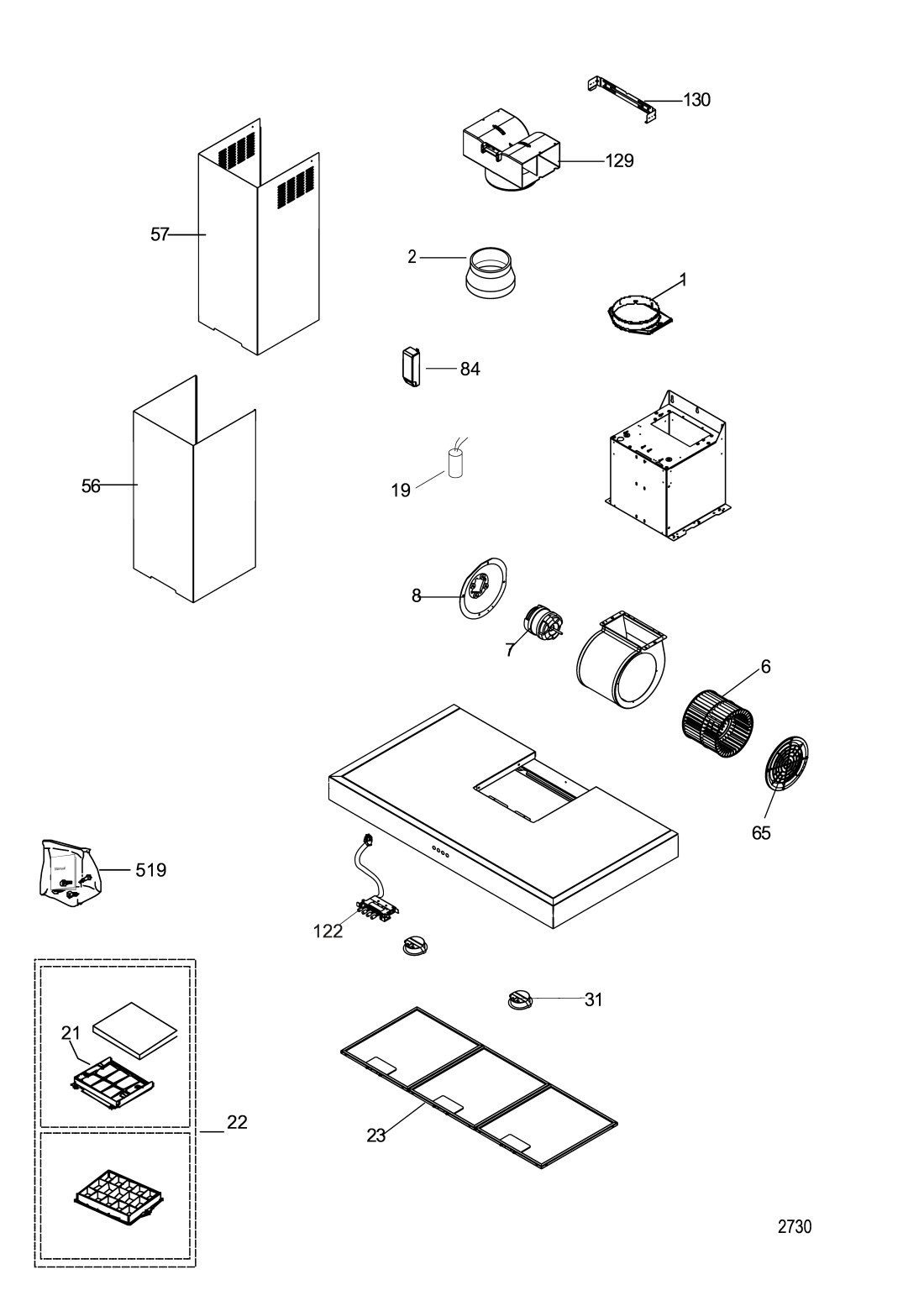 130
129
57
2
1
84
56
19
8
7
6
65
519
122
31
21
22
23
2730