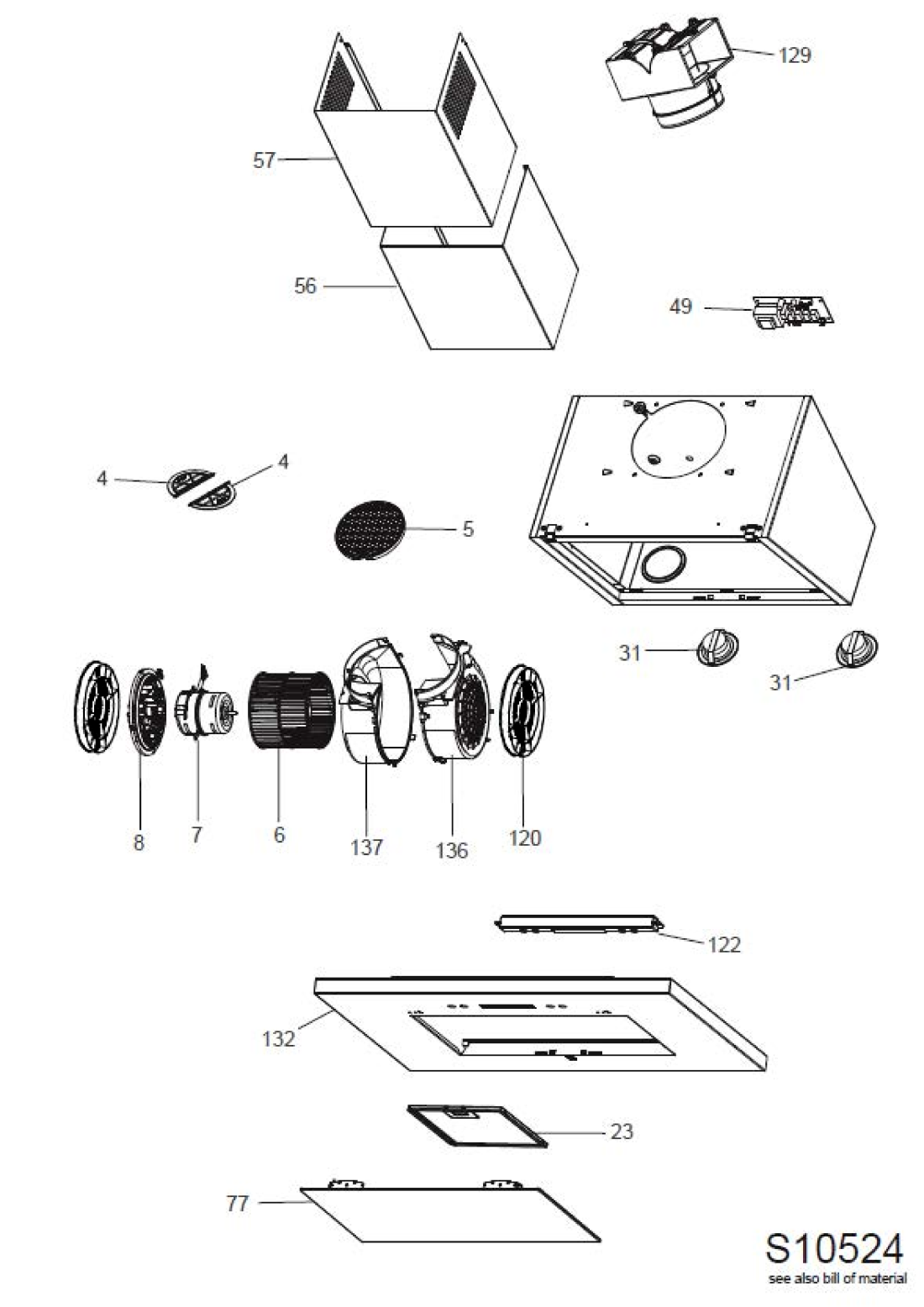 129

57

56

49

4

4

5

31

31

8

7

6

137

136

120

122

132

23

77

S10524
see also bill of material