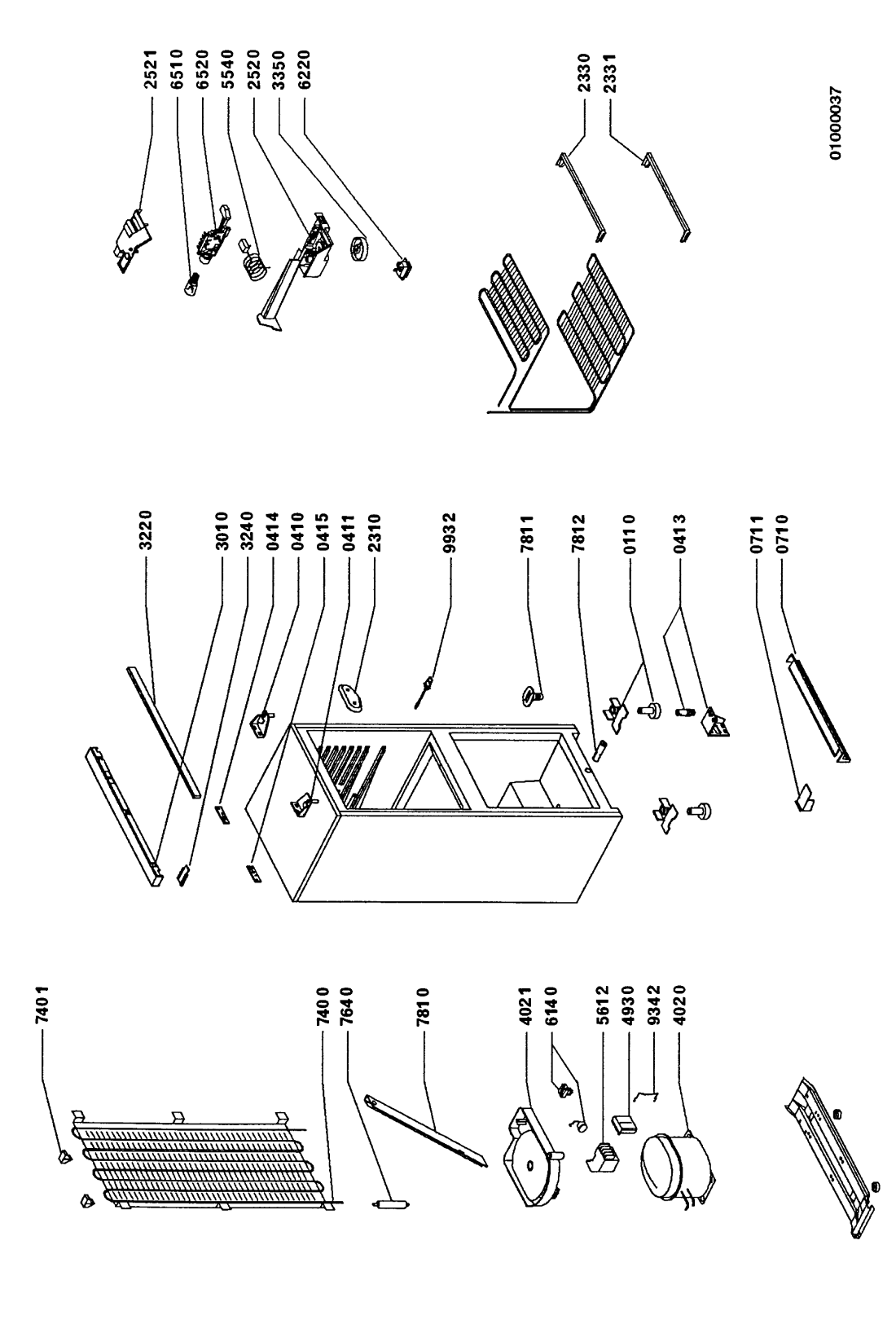 7401
7400
7640
7810
4021
6140
5612
4930
9342
4020
3220
3010
3240
0414
0410
0415
0411
2310
9932
7811
7812
0110
0413
0711
0710
2521
6510
6520
5540
2520
3350
6220
2330
2331
01000037