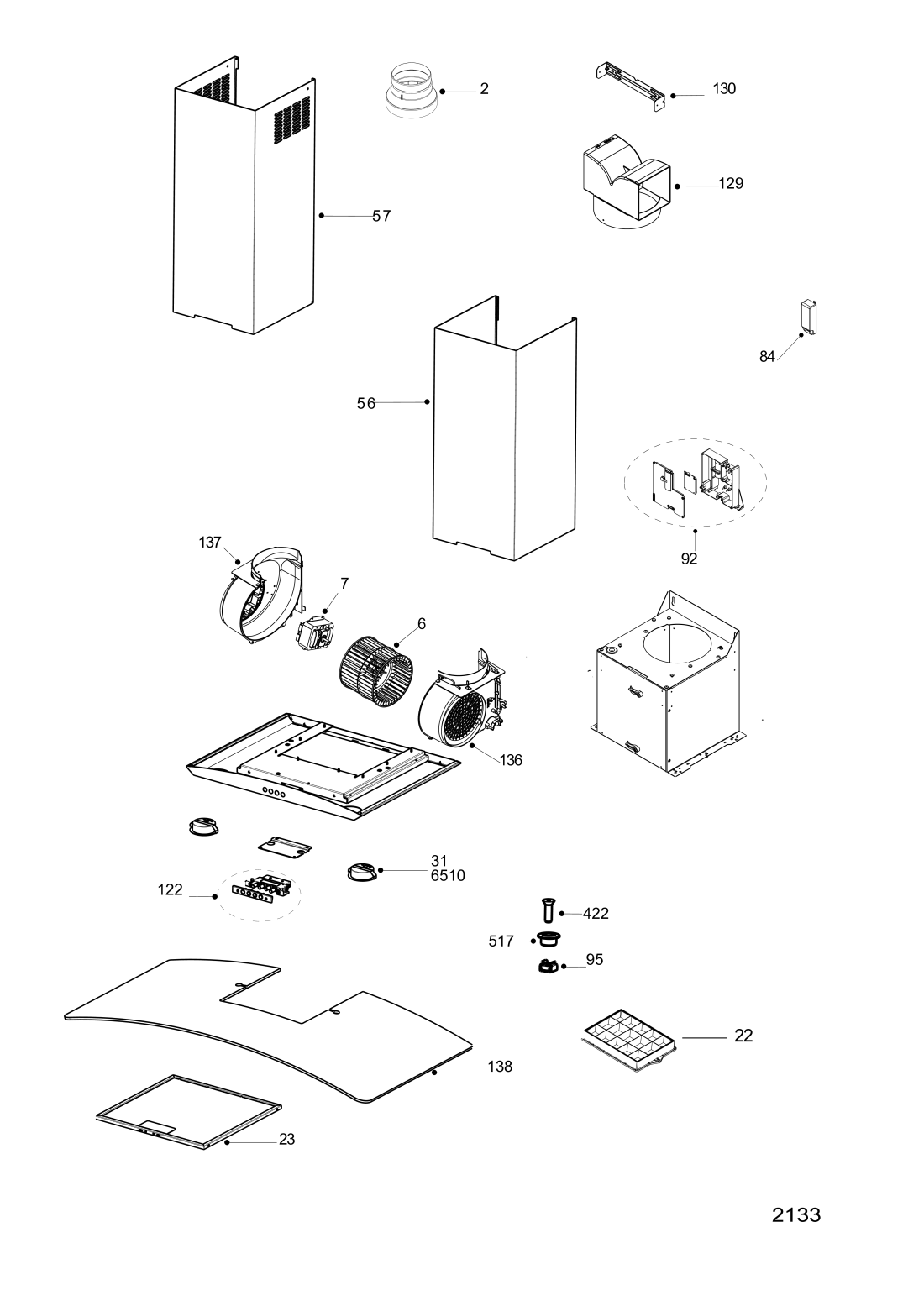 2
130
129
57
84
56
92
137
7
6
136
31
6510
122
422
517
95
22
138
23
2133