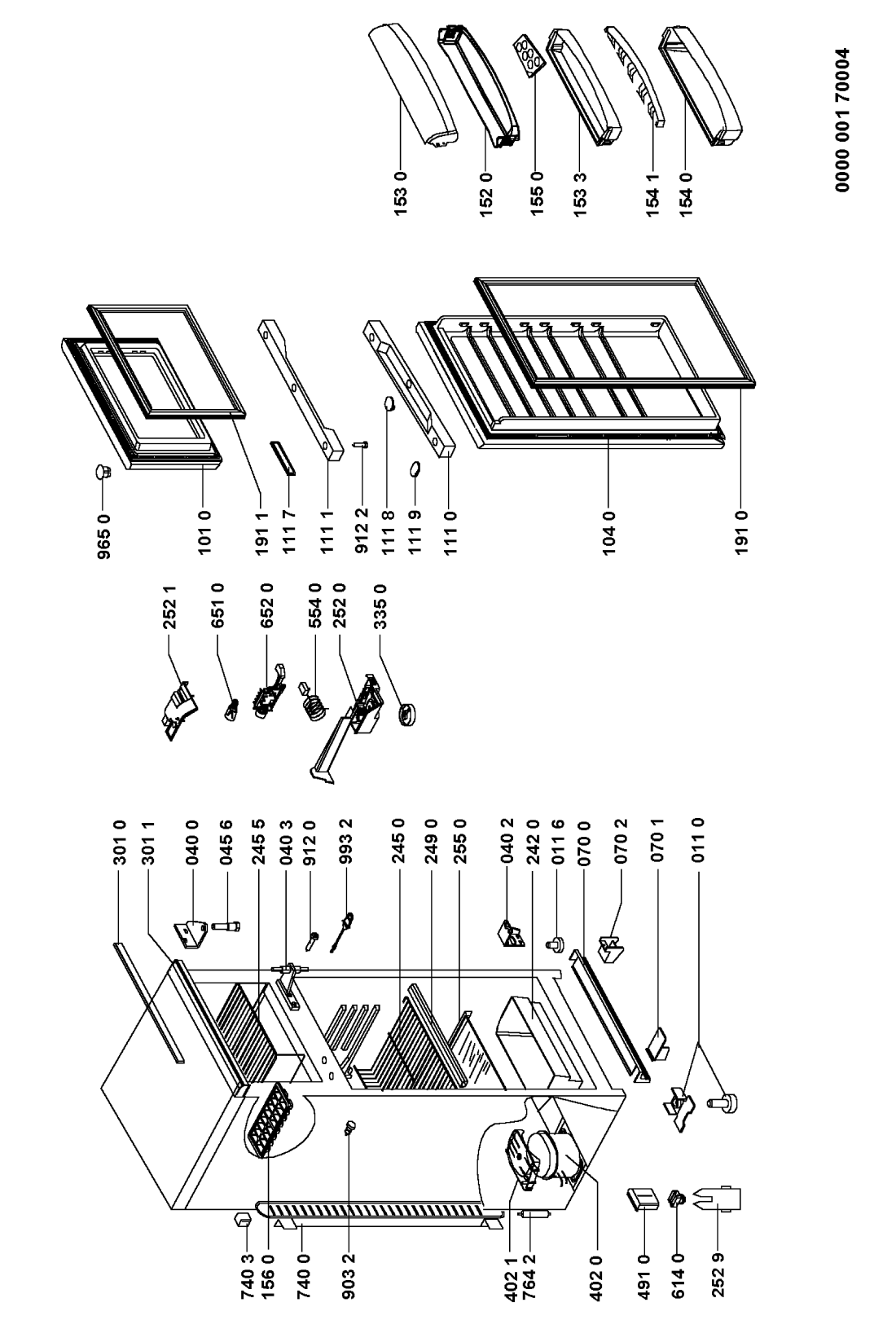 740 3
156 0
740 0
903 2
402 1
764 2
402 0
491 0
614 0
252 9

301 0
301 1
040 0
045 6
245 5
040 3
912 0
993 2
245 0
249 0
255 0
040 2
242 0
011 6
070 0
070 2
070 1
011 0

252 1
651 0
652 0
554 0
252 0
335 0

965 0
101 0
191 1
111 7
111 1
912 2
111 8
111 9
111 0
104 0
191 0

153 0
152 0
155 0
153 3
154 1
154 0

0000 001 70004