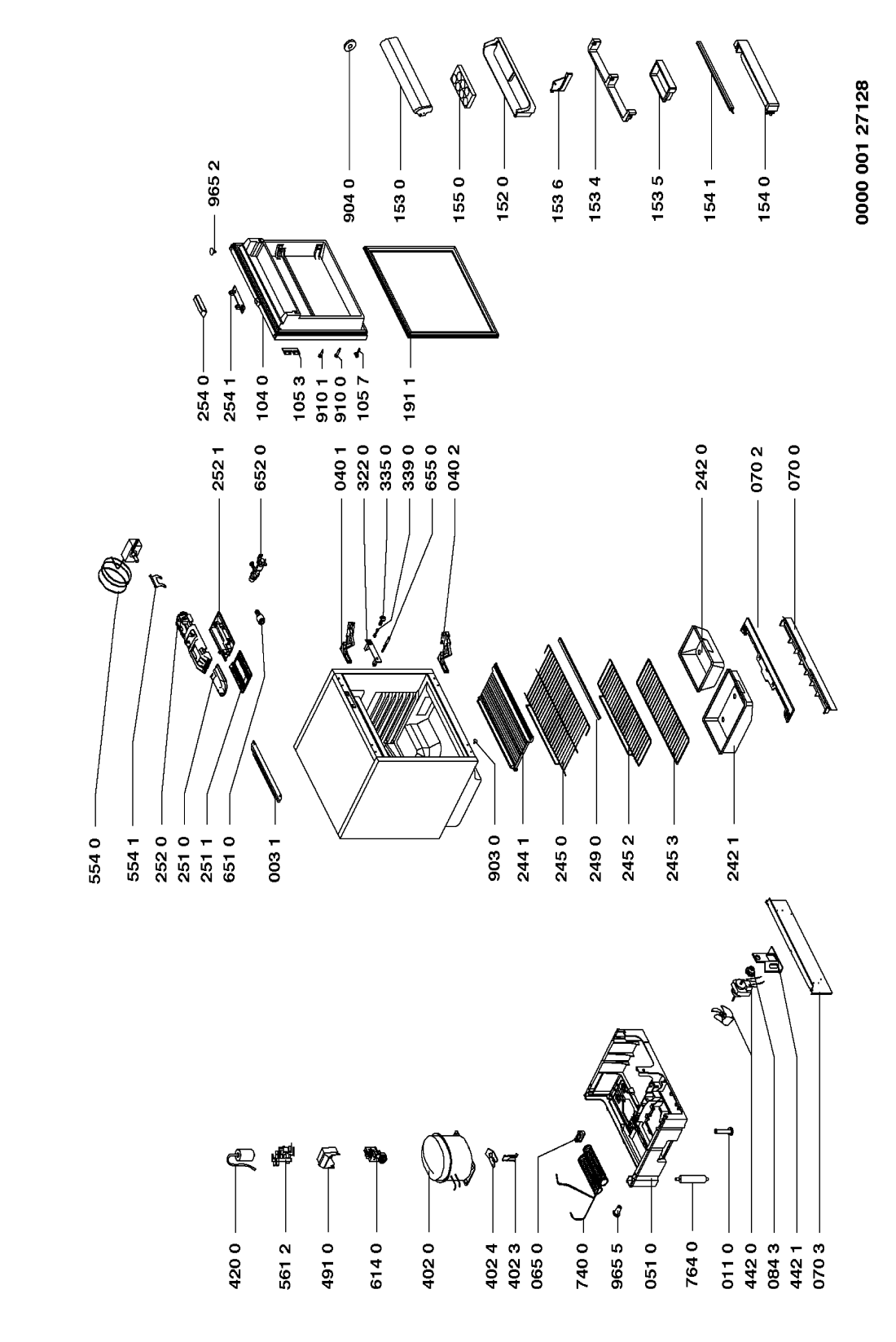 420 0
561 2
491 0
614 0
402 0
402 4
402 3
065 0
740 0
965 5
051 0
764 0
011 0
442 0
084 3
442 1
070 3

554 0
554 1
252 0
251 0
251 1
651 0
003 1
903 0
244 1
245 0
249 0
245 2
245 3
242 1

252 1
652 0
040 1
322 0
335 0
339 0
655 0
040 2
242 0
070 2
070 0

254 0
254 1
104 0
105 3
910 1
910 0
105 7
191 1
965 2

904 0
153 0
155 0
152 0
153 6
153 4
153 5
154 1
154 0

0000 001 27128