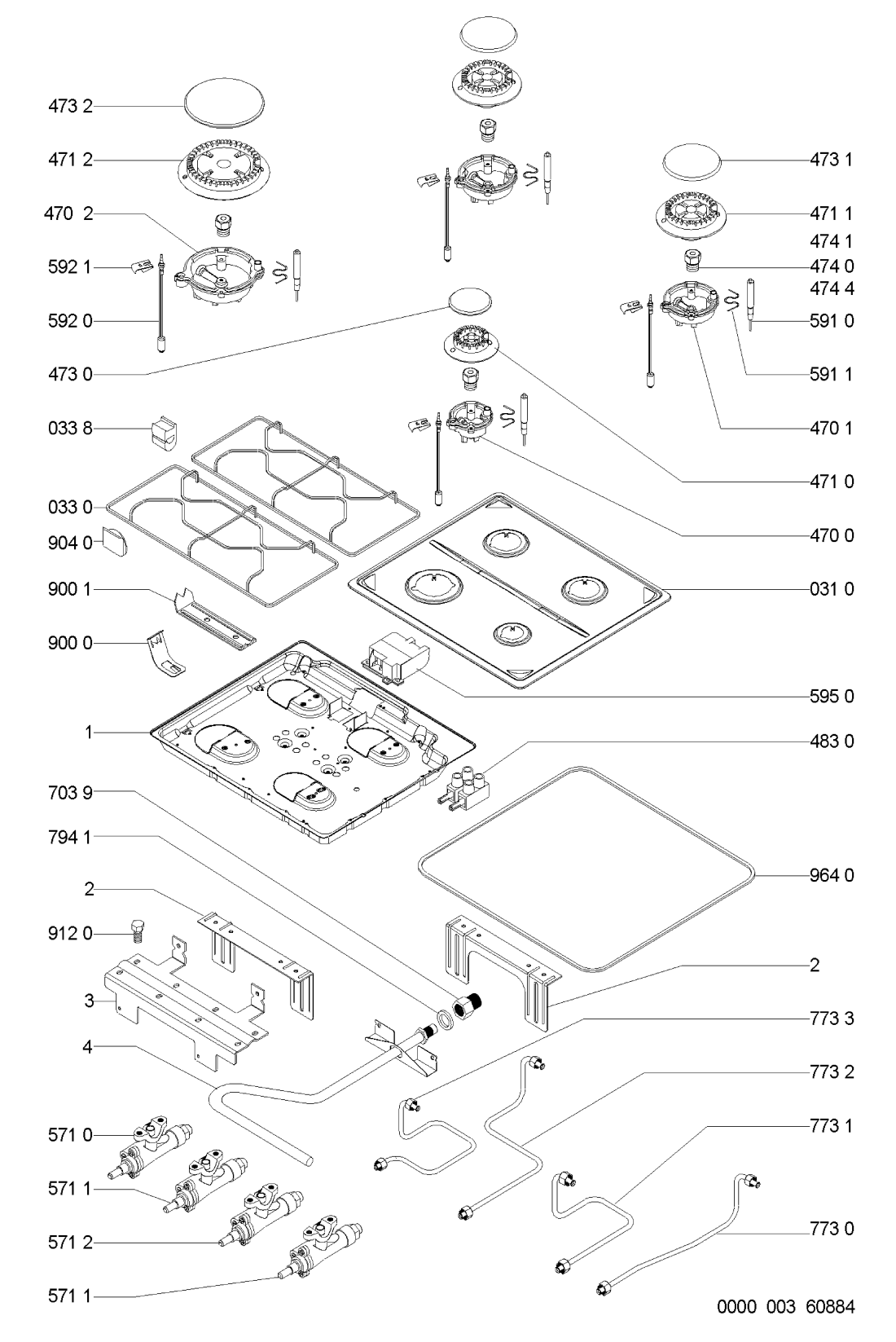 473 2
471 2
470 2
592 1
592 0
473 0
033 8
033 0
904 0
900 1
900 0
1
703 9
794 1
2
912 0
3
4
571 0
571 1
571 2
571 1

473 1
471 1
474 1
474 0
474 4
591 0
591 1
470 1
471 0
470 0
031 0
595 0
483 0
964 0
2
773 3
773 2
773 1
773 0

0000 003 60884