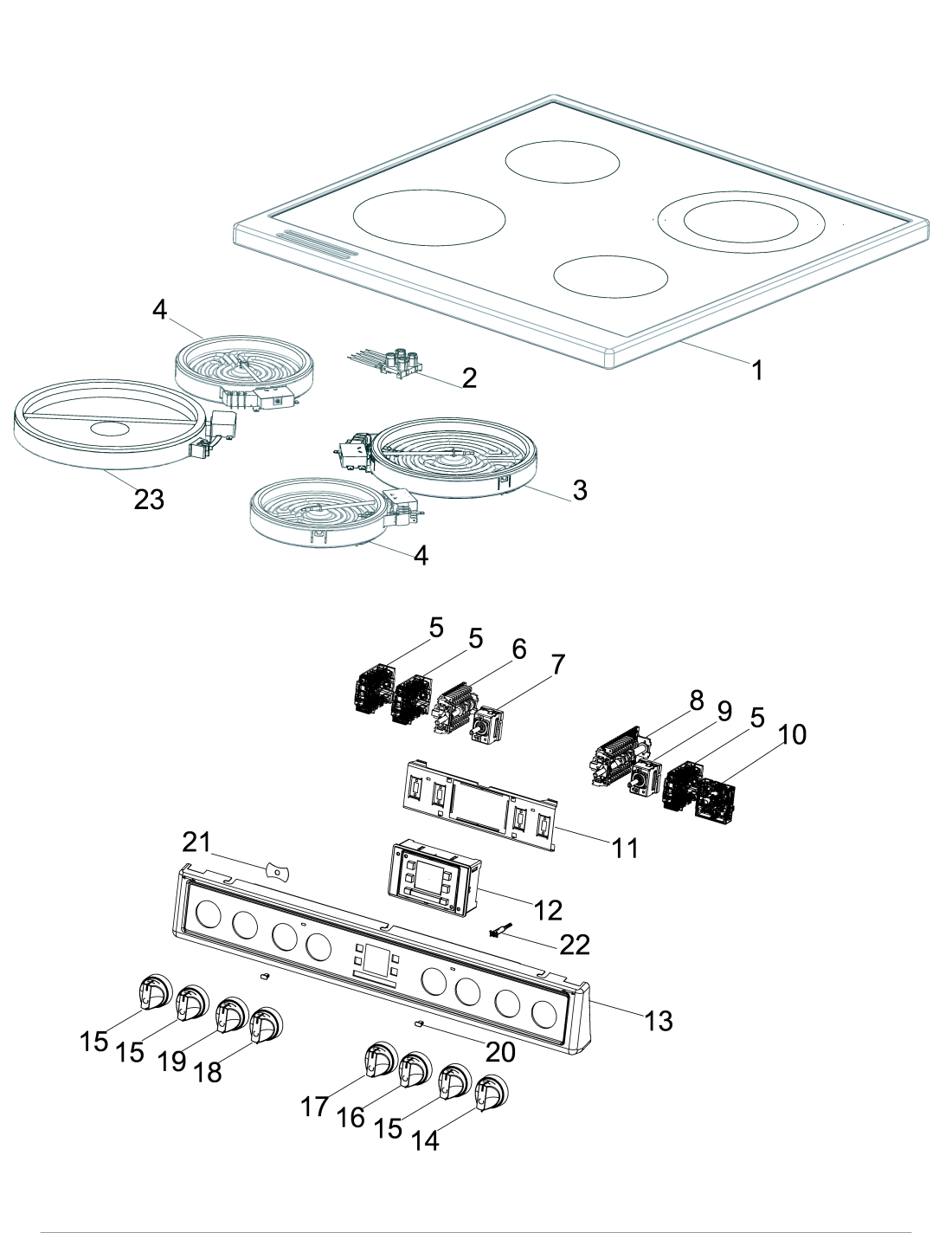 4
2
1
23
3
4
5
5
6
7
8
9
5
10
11
21
12
22
13
15
15
19
18
20
17
16
15
14