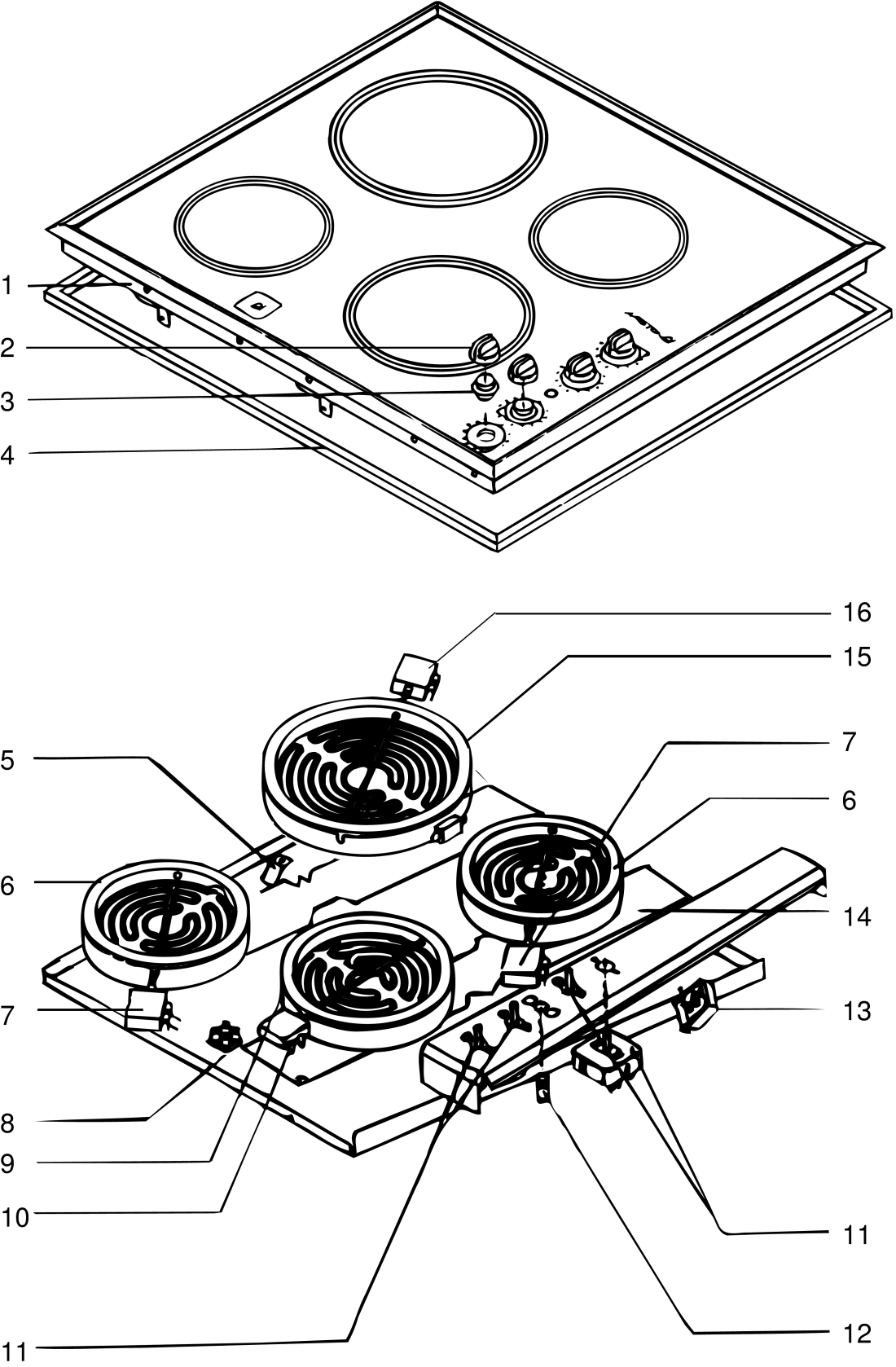 1
2
3
4
16
15
5
7
6
6
14
7
13
8
9
10
11
11
12