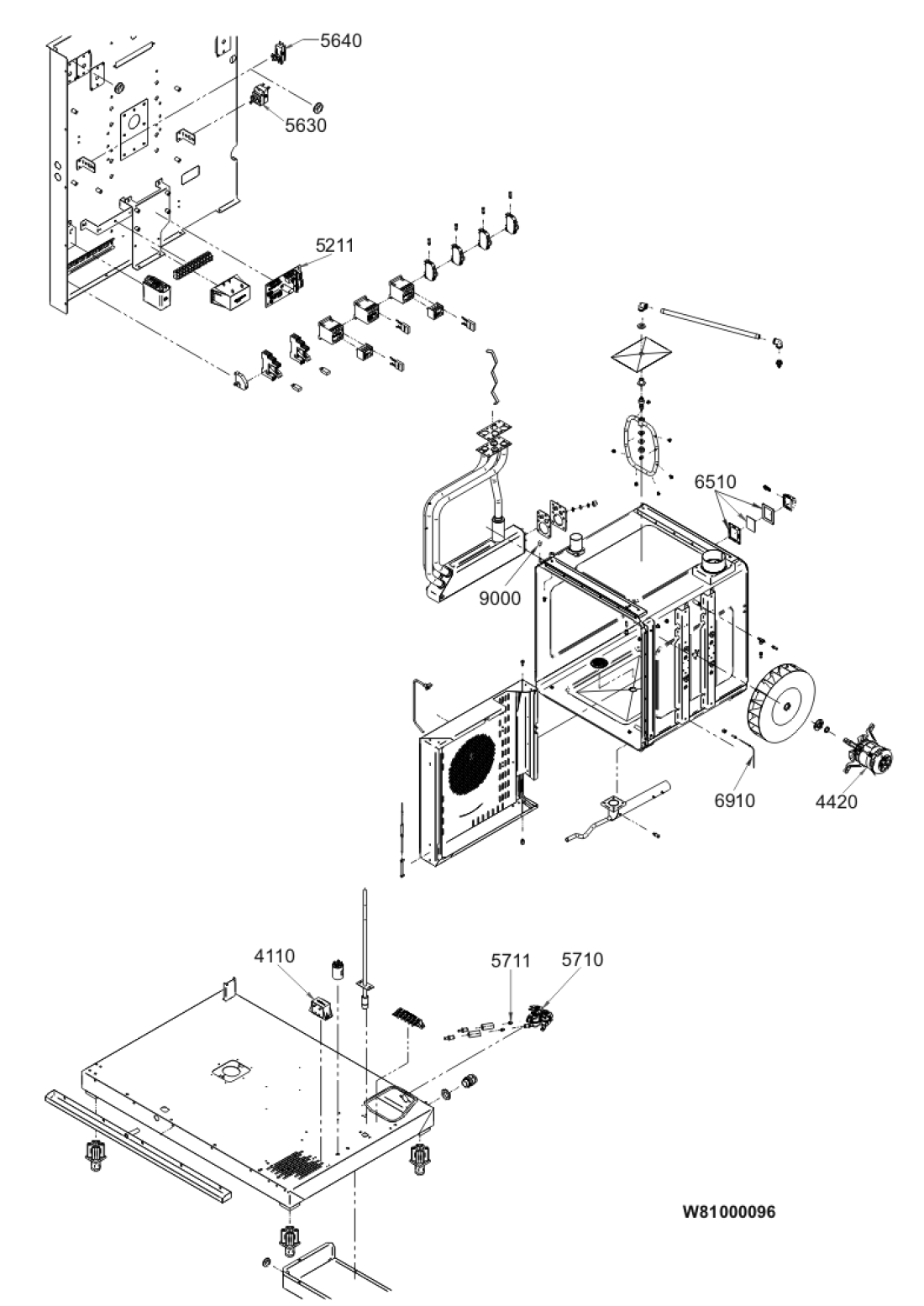 5640
5630
5211
6510
9000
6910
4420
4110
5711
5710
W81000096