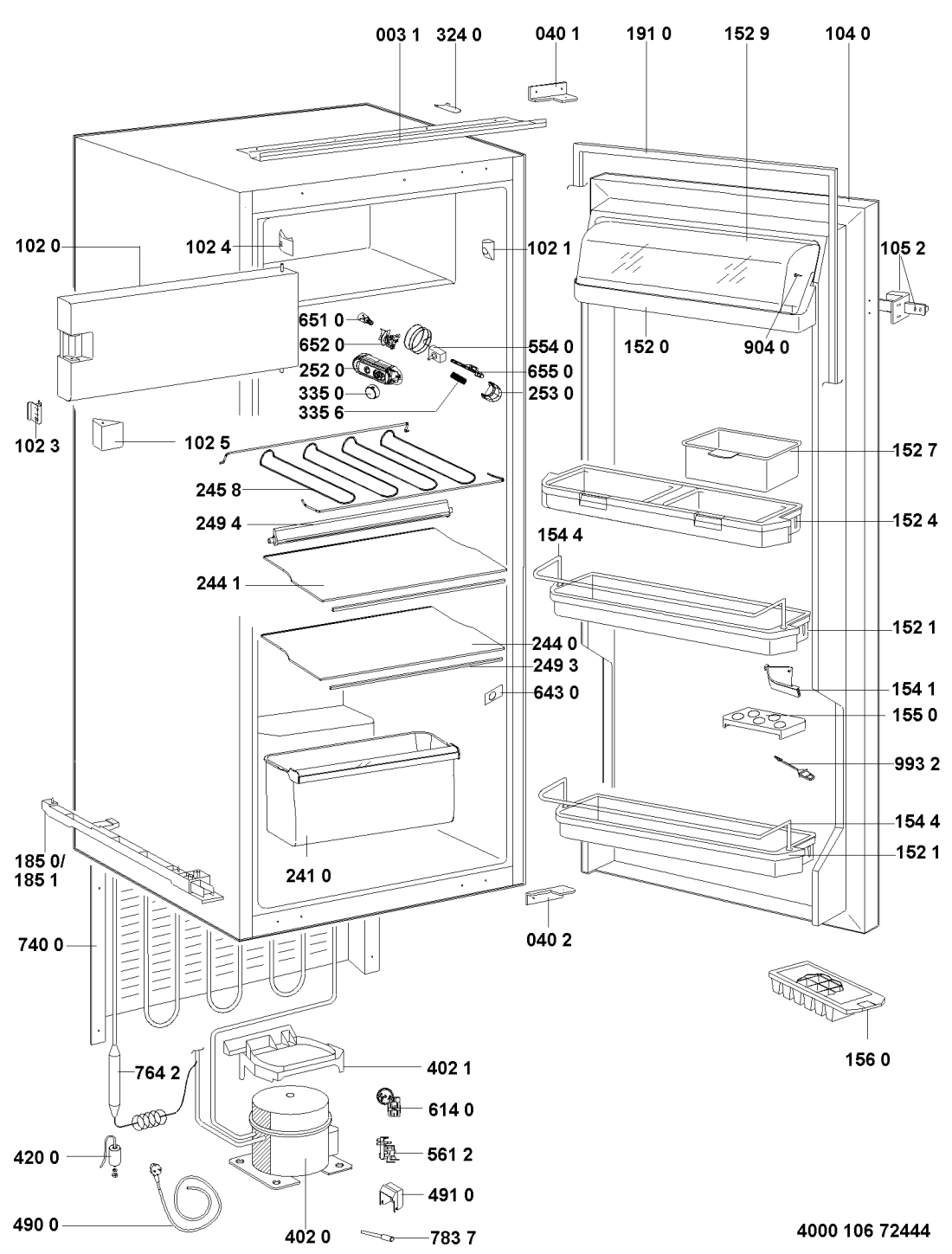 003 1
324 0
040 1
191 0
152 9
104 0
102 0
102 4
102 1
105 2
651 0
652 0
554 0
152 0
904 0
252 0
655 0
335 0
253 0
335 6
102 3
102 5
152 7
245 8
249 4
152 4
154 4
244 1
152 1
244 0
249 3
643 0
154 1
155 0
993 2
154 4
152 1
185 0/
185 1
241 0
040 2
740 0
156 0
764 2
402 1
614 0
420 0
561 2
491 0
490 0
402 0
783 7
4000 106 72444