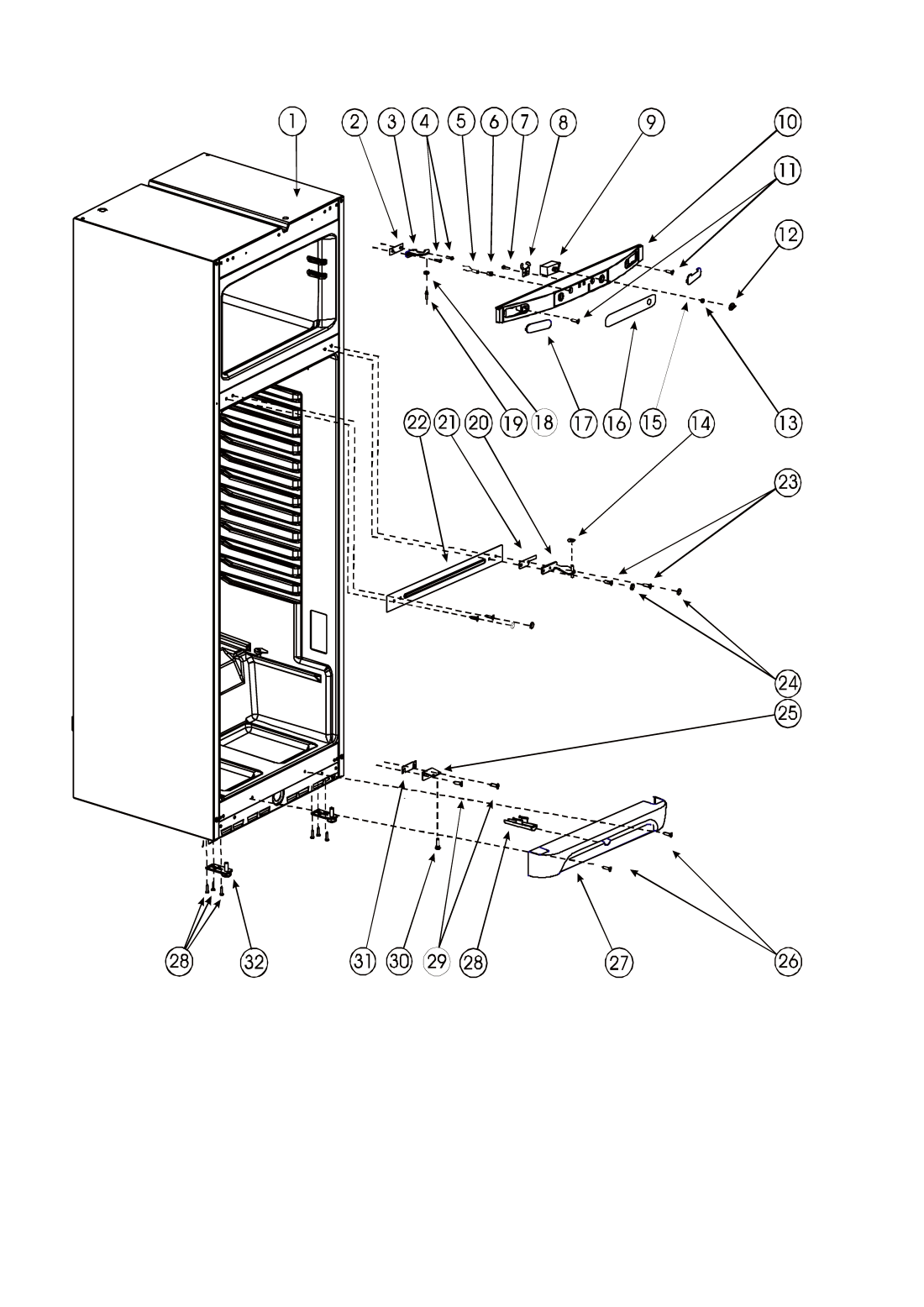 1
2
3
4
5
6
7
8
9
10
11
12
19
18
17
16
15
13
22
21
20
14
23
24
25
28
32
31
30
29
28
27
26