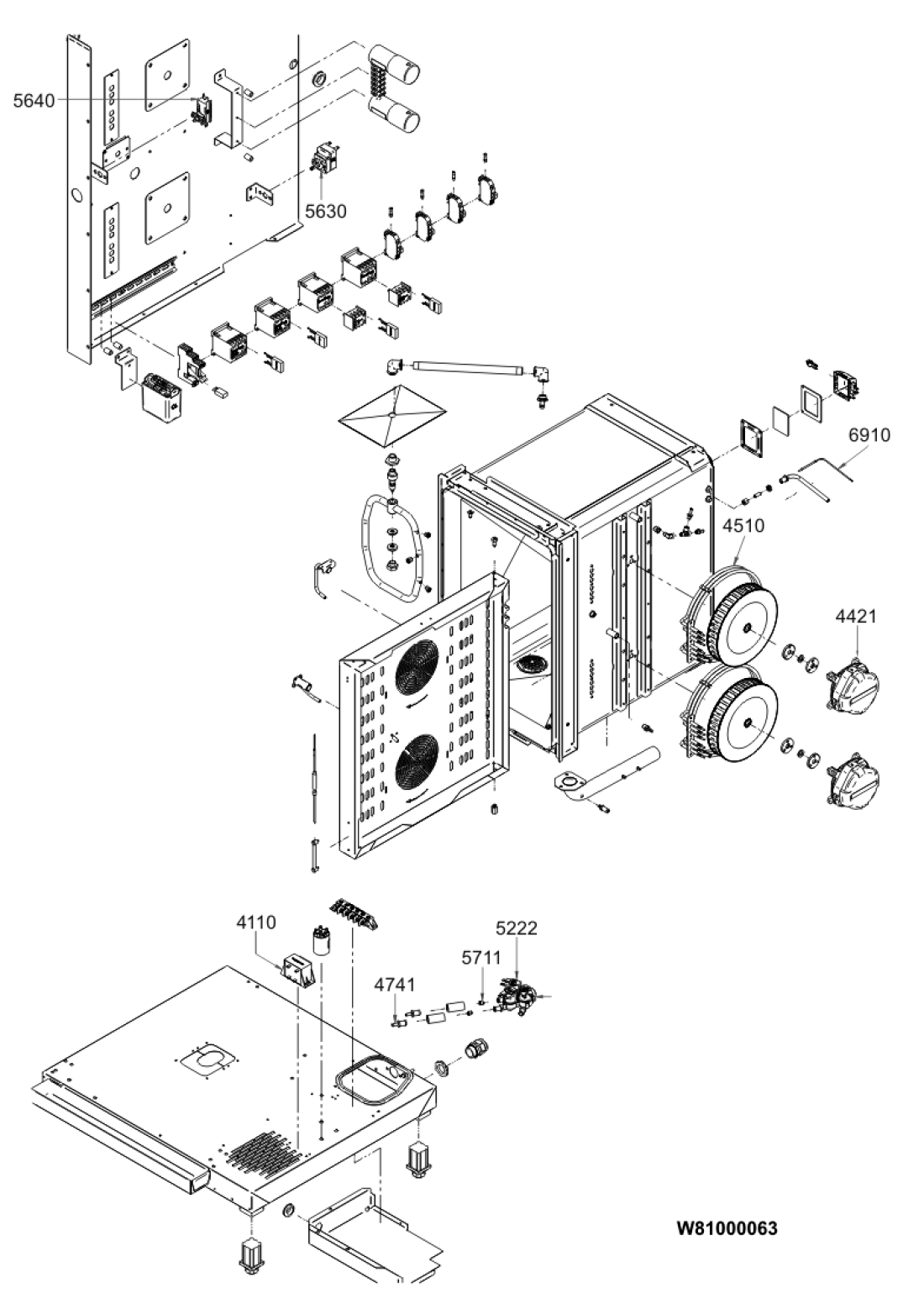 5640

5630

6910

4510

4421

4110

5222

5711

4741

W81000063