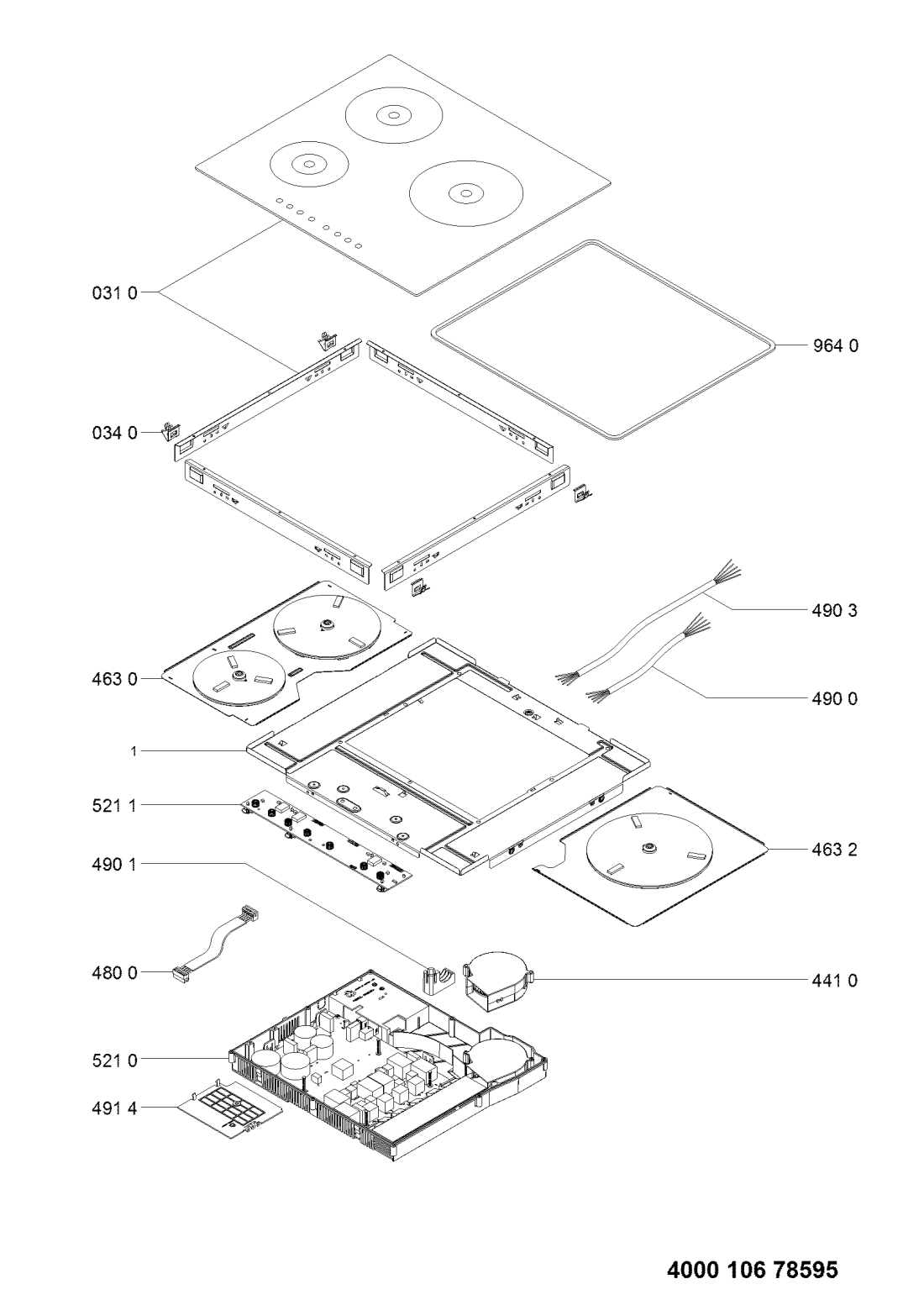 031 0

964 0

034 0

490 3

463 0

490 0

1

521 1

463 2

490 1

480 0

441 0

521 0

491 4

4000 106 78595