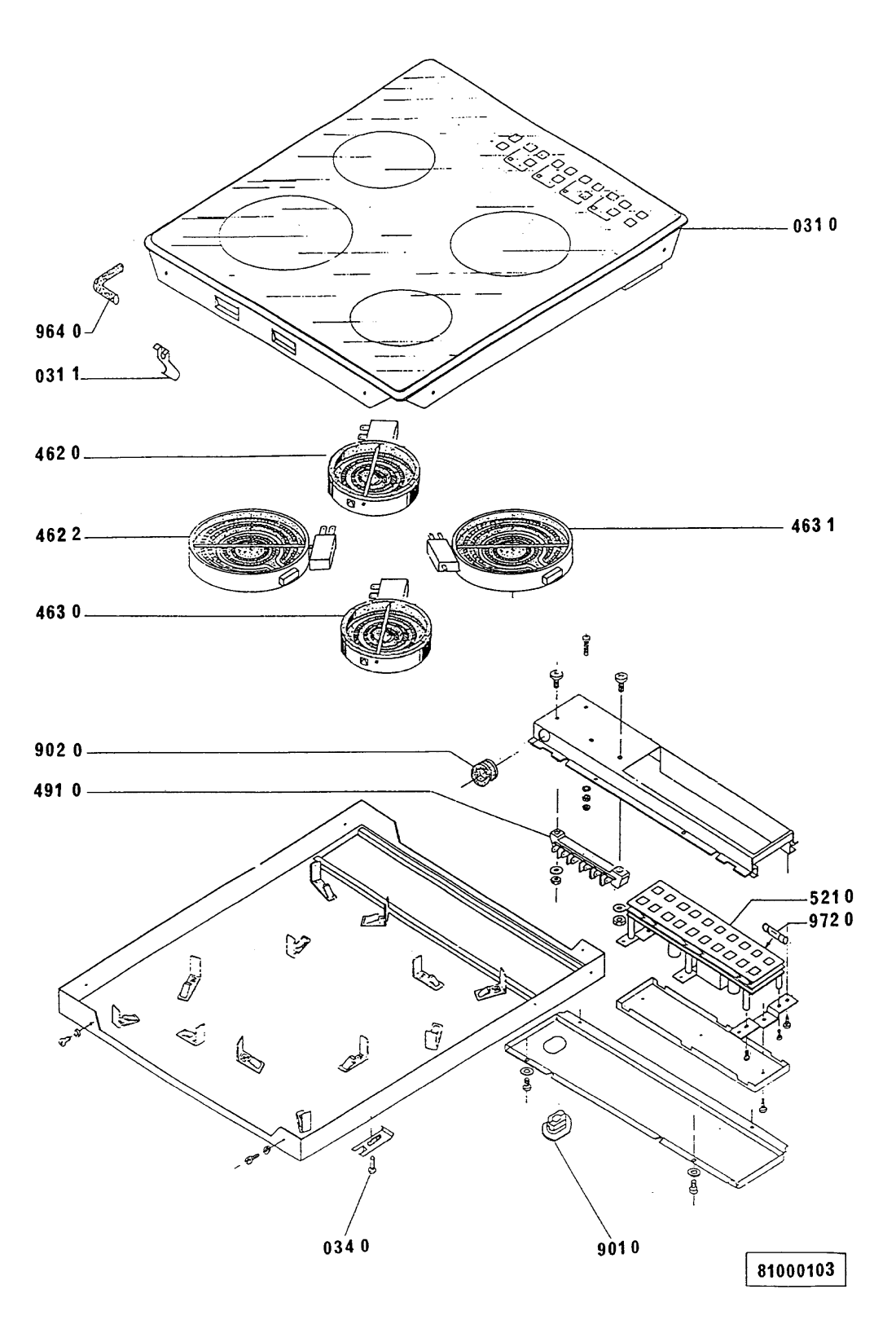 031 0

964 0

031 1

462 0

462 2

463 1

463 0

902 0

491 0

521 0

972 0

034 0

901 0

81000103