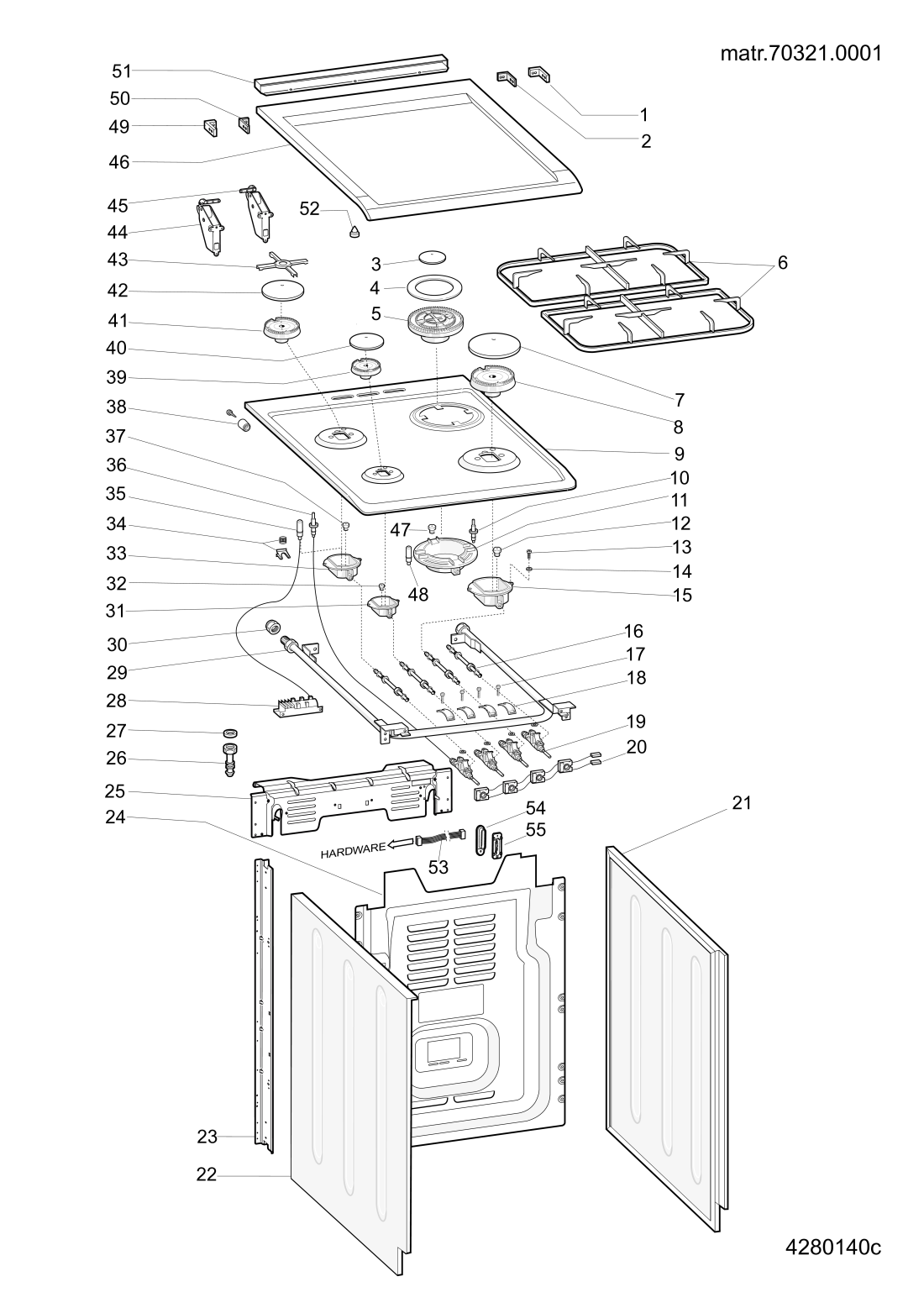 matr.70321.0001

51
50
49
46
45
44
43
42
41
40
39
38
37
36
35
34
33
32
31
30
29
28
27
26
25
24
23
22

52
3
4
5
47
48

1
2
6
7
8
9
10
11
12
13
14
15
16
17
18
19
20
21
54
55
53

HARDWARE

4280140c