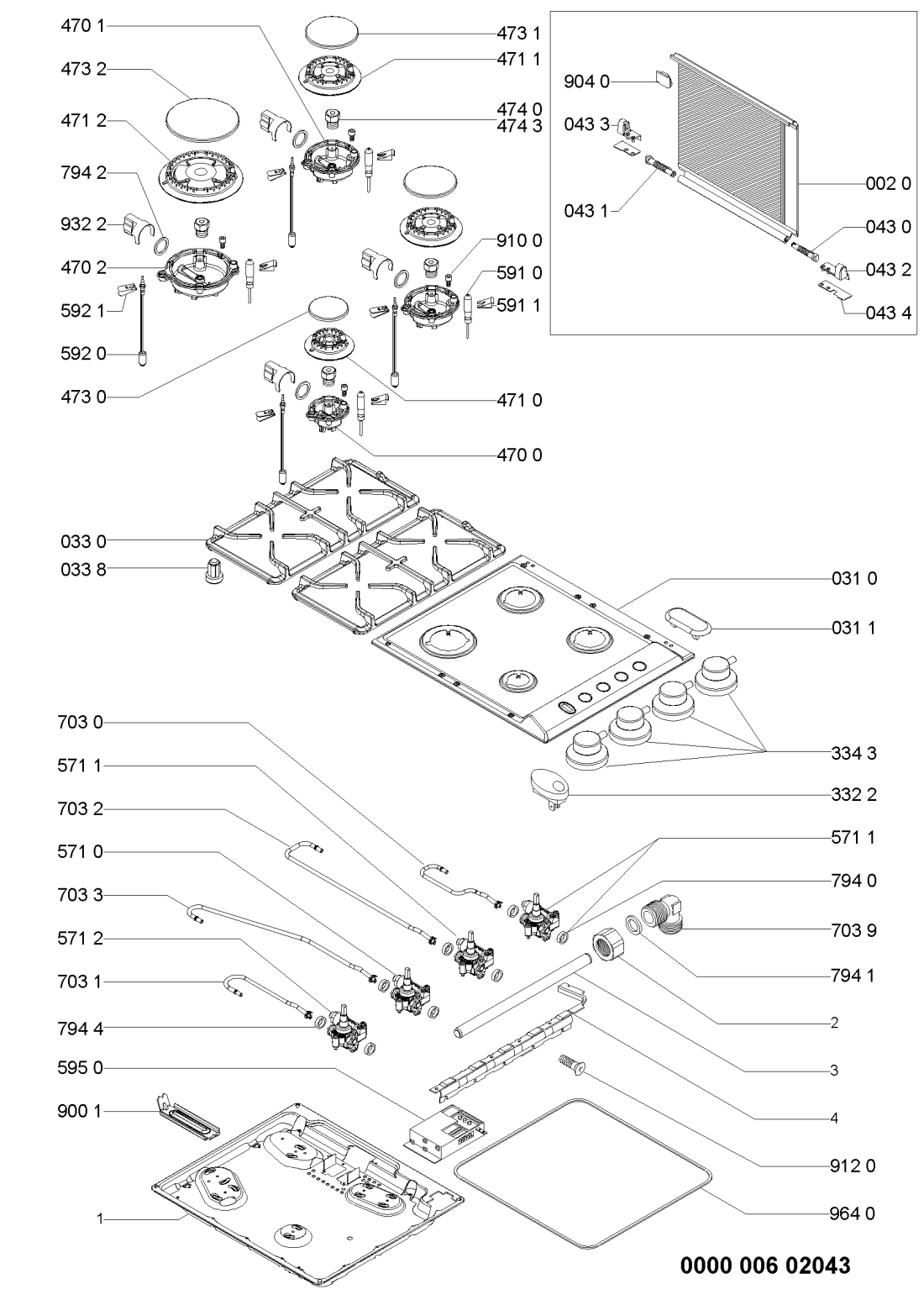 470 1
473 2
471 2
794 2
932 2
470 2
592 1
592 0
473 0
473 1
471 1
474 0
474 3
910 0
591 0
591 1
471 0
470 0
904 0
043 3
043 1
002 0
043 0
043 2
043 4
033 0
033 8
031 0
031 1
334 3
332 2
703 0
571 1
703 2
571 0
703 3
571 2
703 1
794 4
595 0
900 1
1
571 1
794 0
703 9
794 1
2
3
4
912 0
964 0
0000 006 02043