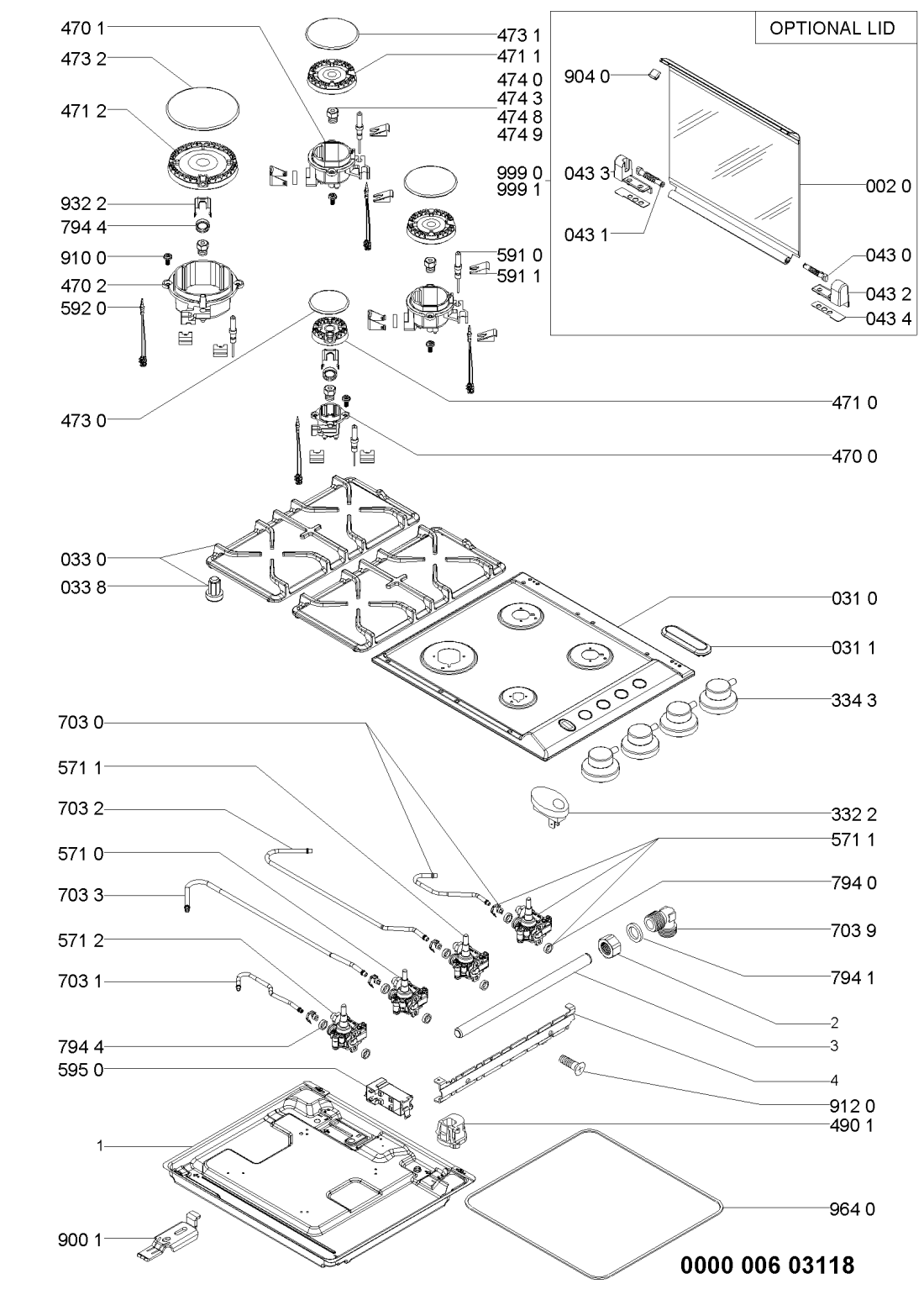 470 1
473 2
471 2
932 2
794 4
910 0
470 2
592 0
473 0
473 1
471 1
474 0
474 3
474 8
474 9
999 0
999 1
591 0
591 1
471 0
470 0

OPTIONAL LID
904 0
043 3
043 1
002 0
043 0
043 2
043 4

033 0
033 8
031 0
031 1
334 3
703 0
571 1
703 2
571 0
703 3
571 2
703 1
794 4
595 0
1
900 1
332 2
571 1
794 0
703 9
794 1
2
3
4
912 0
490 1
964 0

0000 006 03118