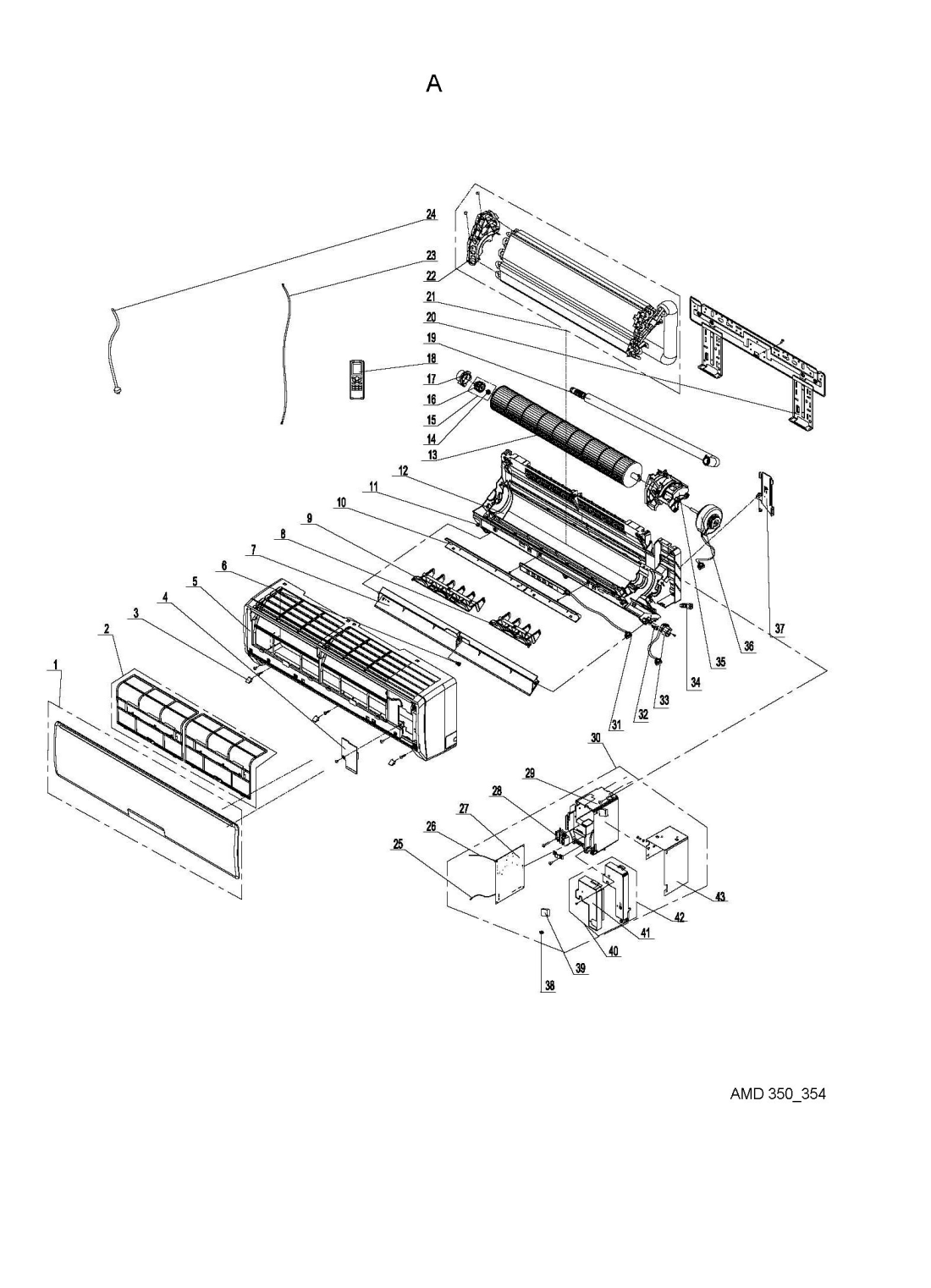 A

24
23
22
21
20
19
18
17
16
15
14
13
12
11
10
9
8
7
6
5
4
3
2
1
37
36
35
34
33
32
31
30
29
28
27
26
25
43
42
41
40
39
38

AMD 350_354