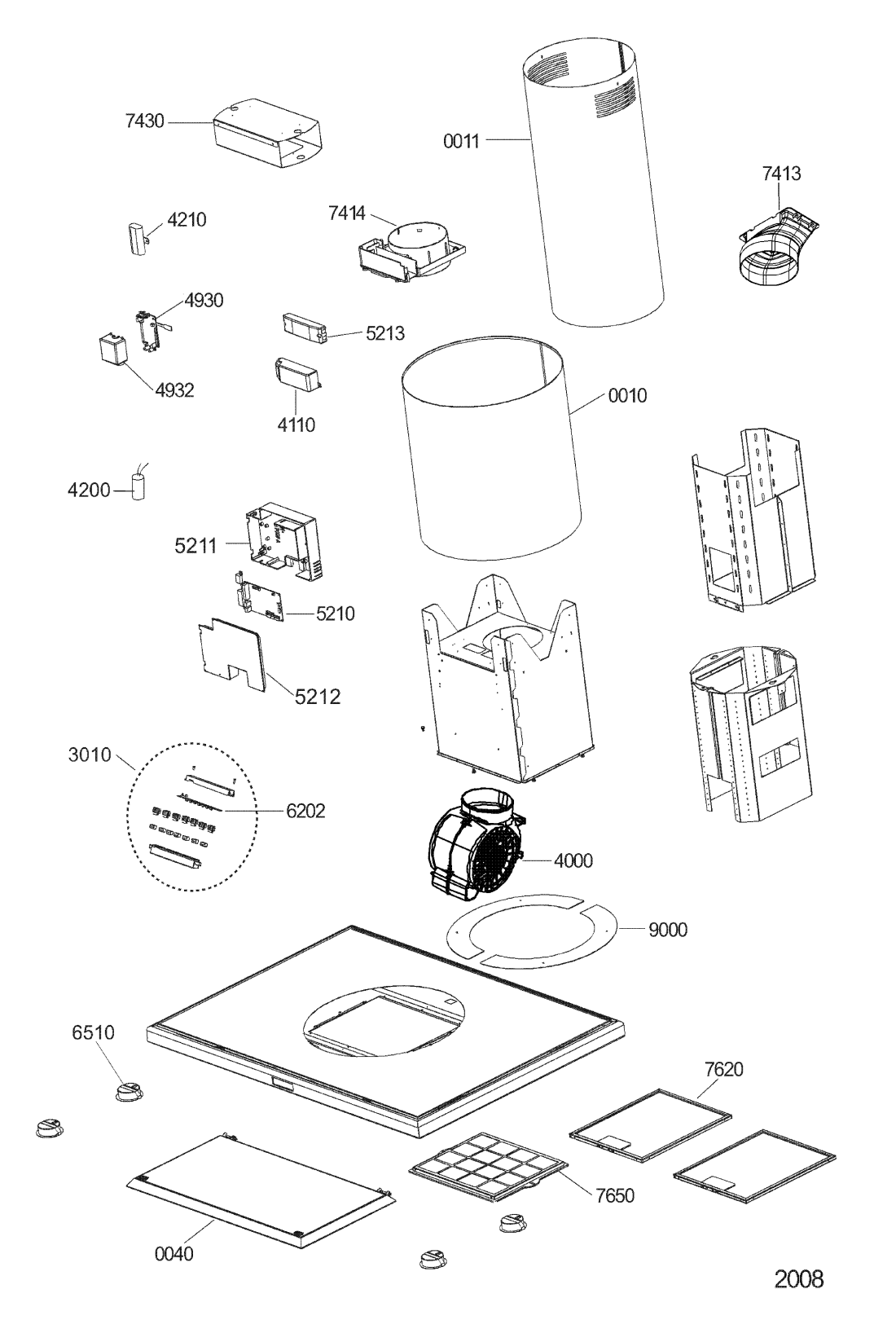 7430
0011
7413
4210
7414
4930
5213
4932
4110
0010
4200
5211
5210
5212
3010
6202
4000
9000
6510
7620
7650
0040
2008