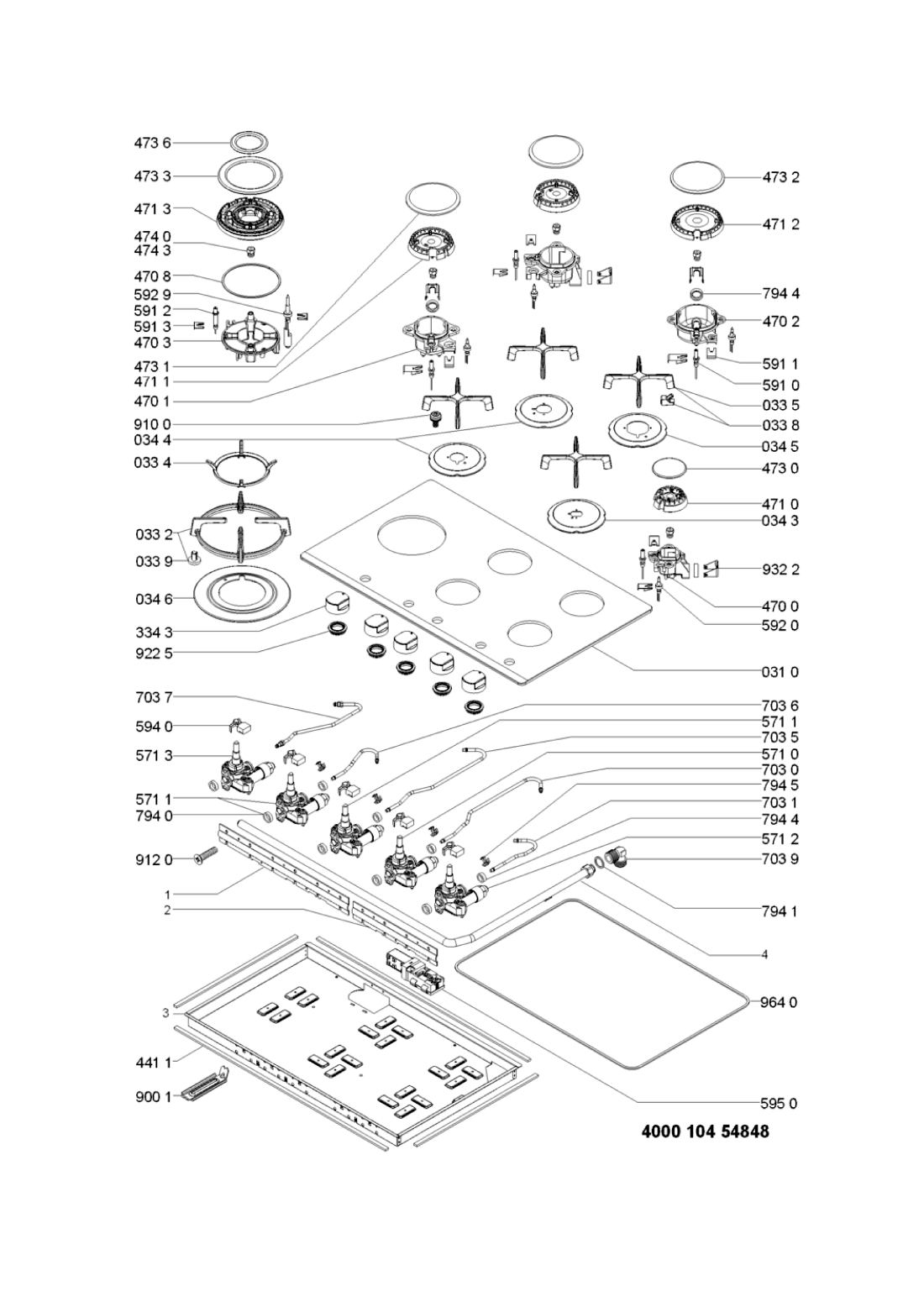 473 6
473 3
471 3
474 0
474 3
470 8
592 9
591 2
591 3
470 3
473 1
471 1
470 1
910 0
034 4
033 4
033 2
033 9
034 6
334 3
922 5
703 7
594 0
571 3
571 1
794 0
912 0
1
2
3
441 1
900 1

473 2
471 2
794 4
470 2
591 1
591 0
033 5
033 8
034 5
473 0
471 0
034 3
932 2
470 0
592 0
031 0
703 6
571 1
703 5
571 0
703 0
794 5
703 1
794 4
571 2
703 9
794 1
4
964 0
595 0

4000 104 54848