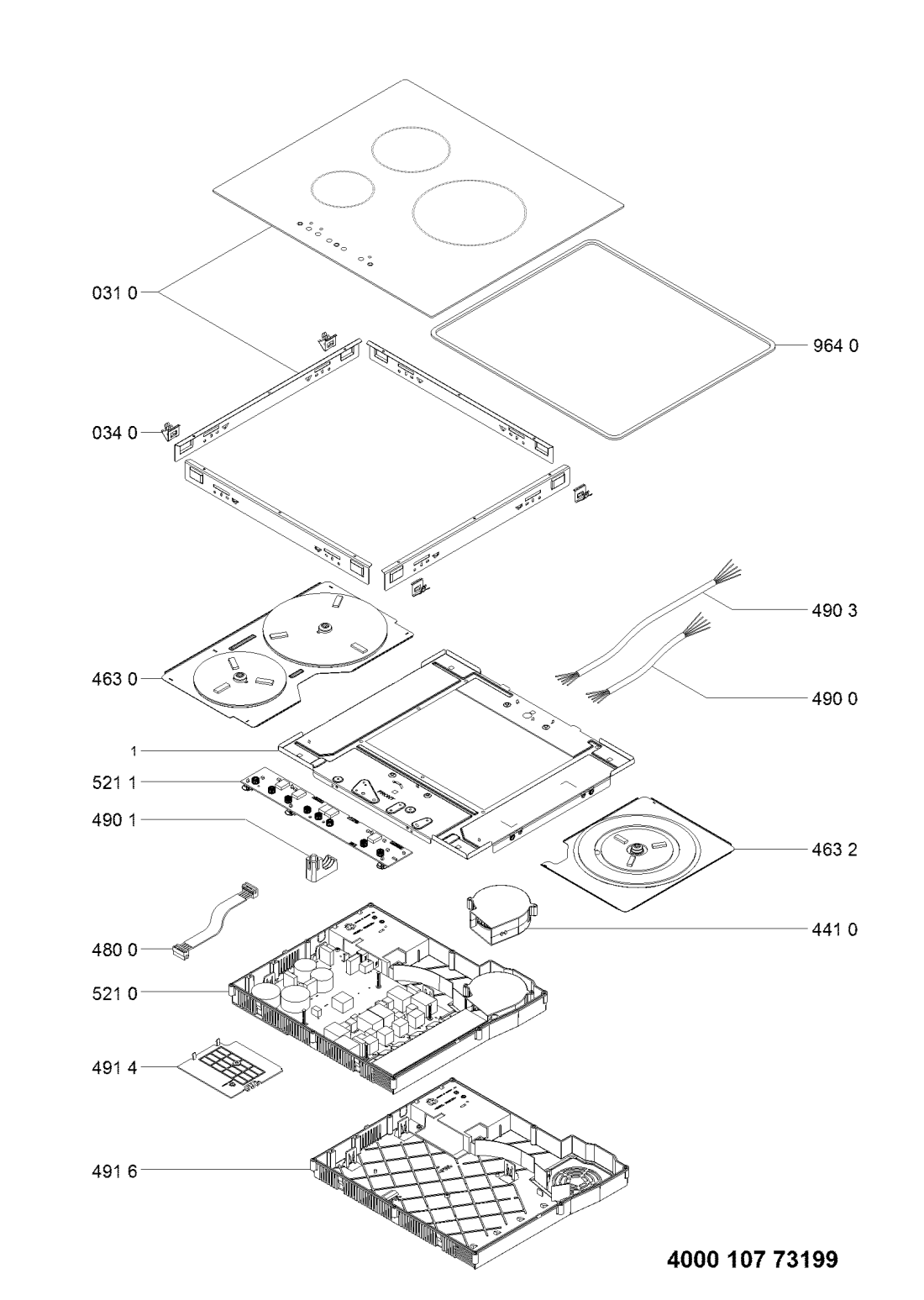 031 0
964 0
034 0
490 3
463 0
490 0
1
521 1
490 1
463 2
441 0
480 0
521 0
491 4
491 6
4000 107 73199