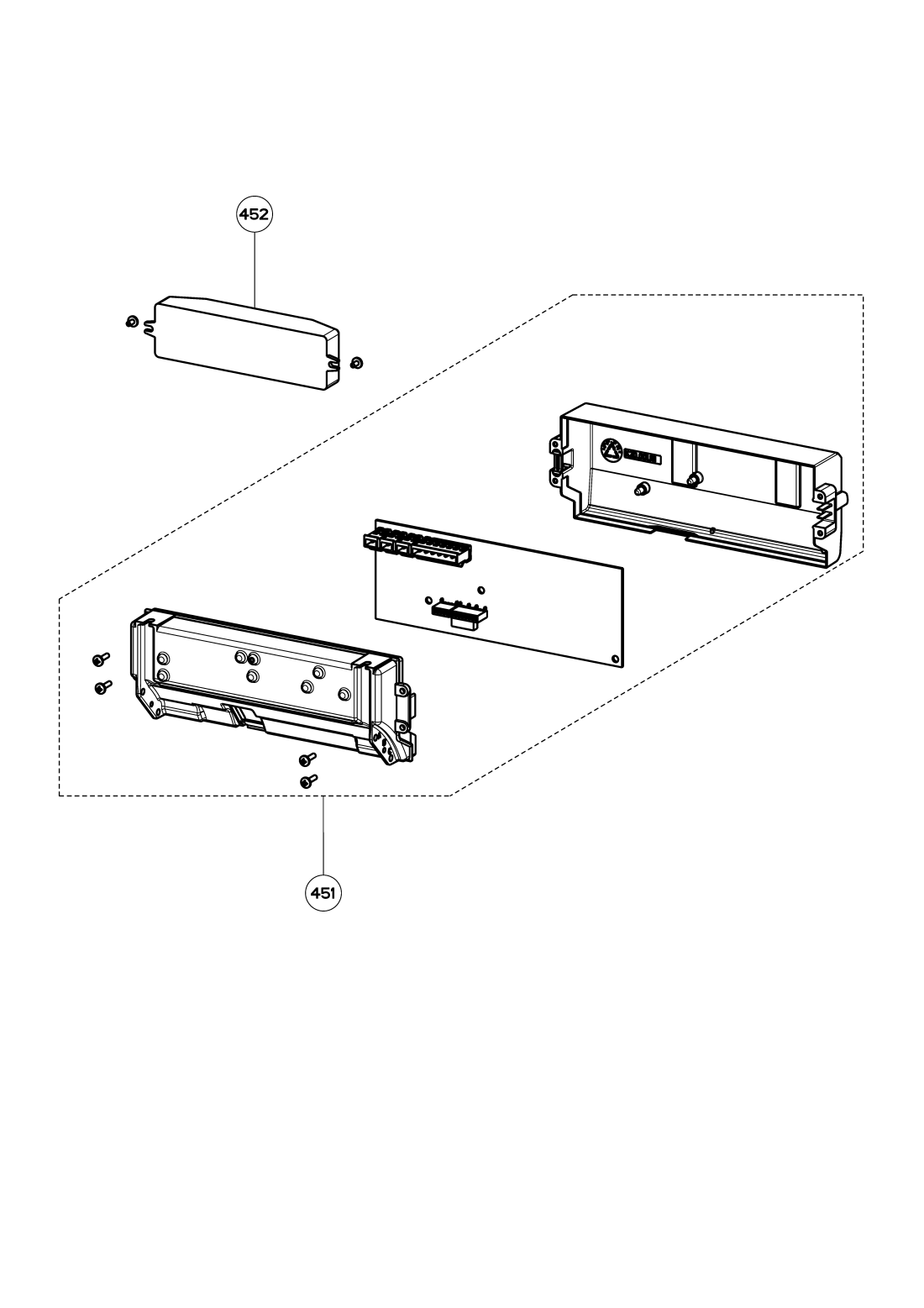 452

451