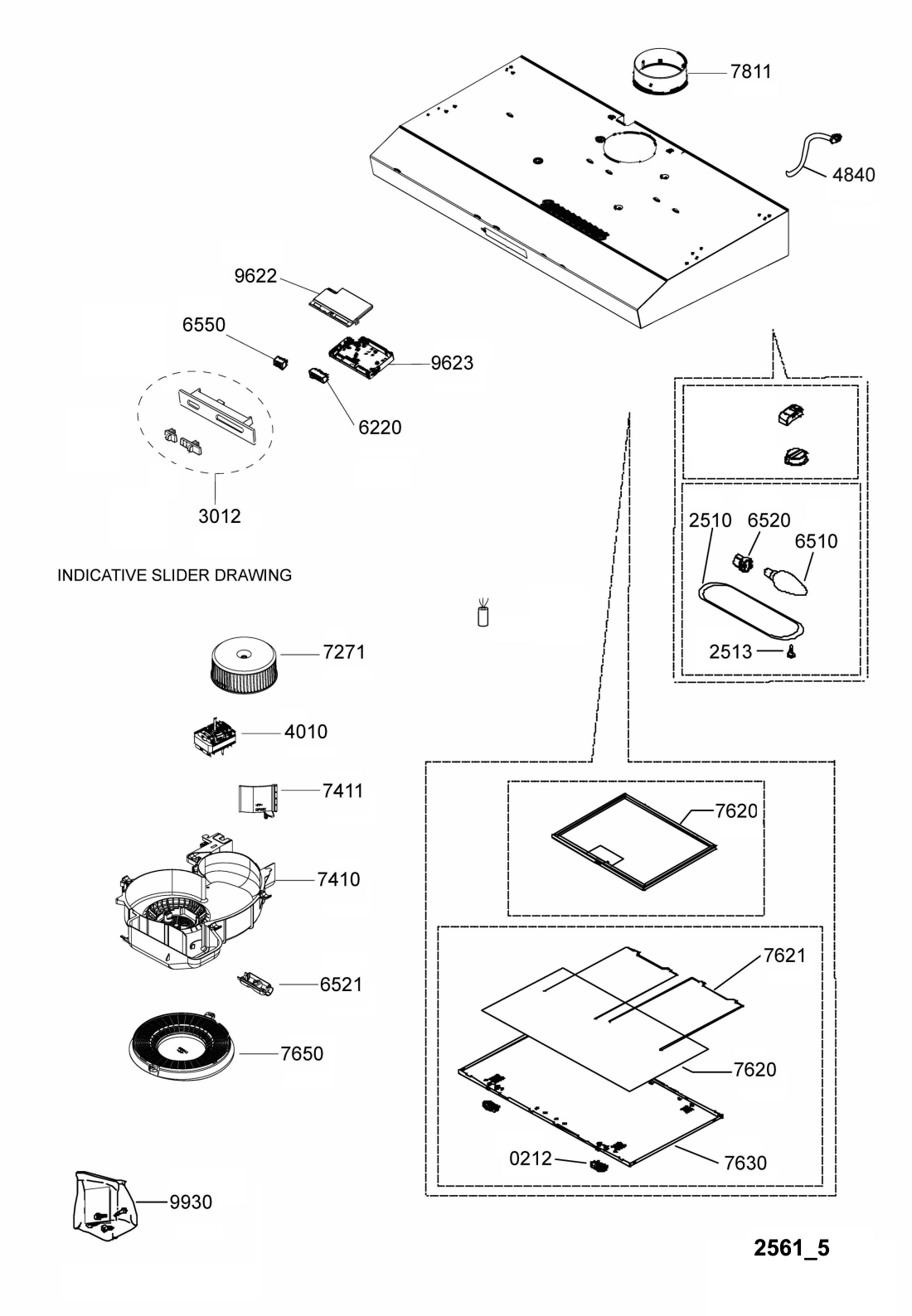 7811

4840

9622

6550

9623

6220

3012

INDICATIVE SLIDER DRAWING

2510 6520 6510

2513

7271

4010

7411

7410

6521

7650

9930

7620

7621

7620

0212

7630

2561_5