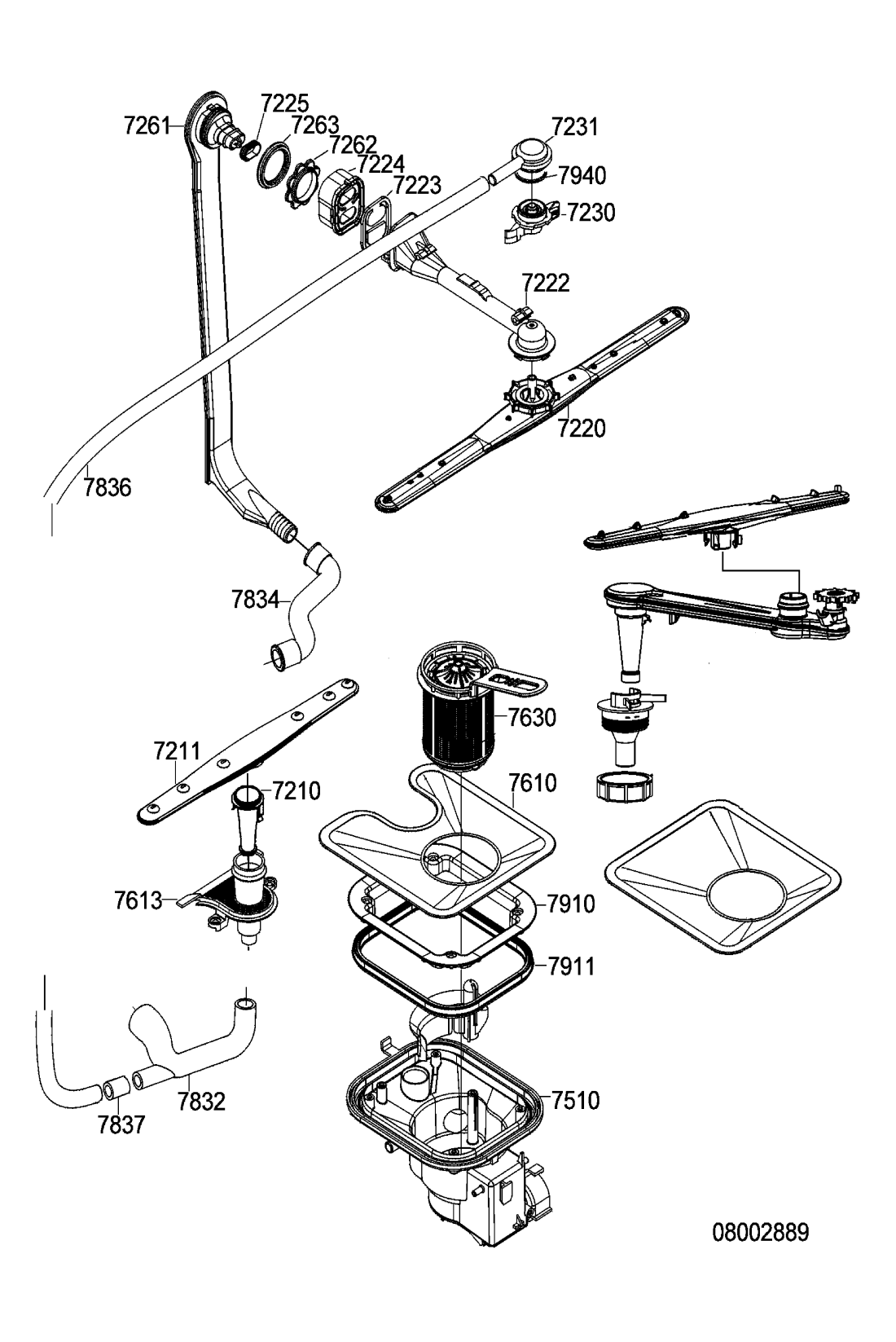 7261
7225
7263
7262
7224
7223
7231
7940
7230
7222
7220
7836
7834
7630
7211
7210
7610
7613
7910
7911
7832
7837
7510
08002889