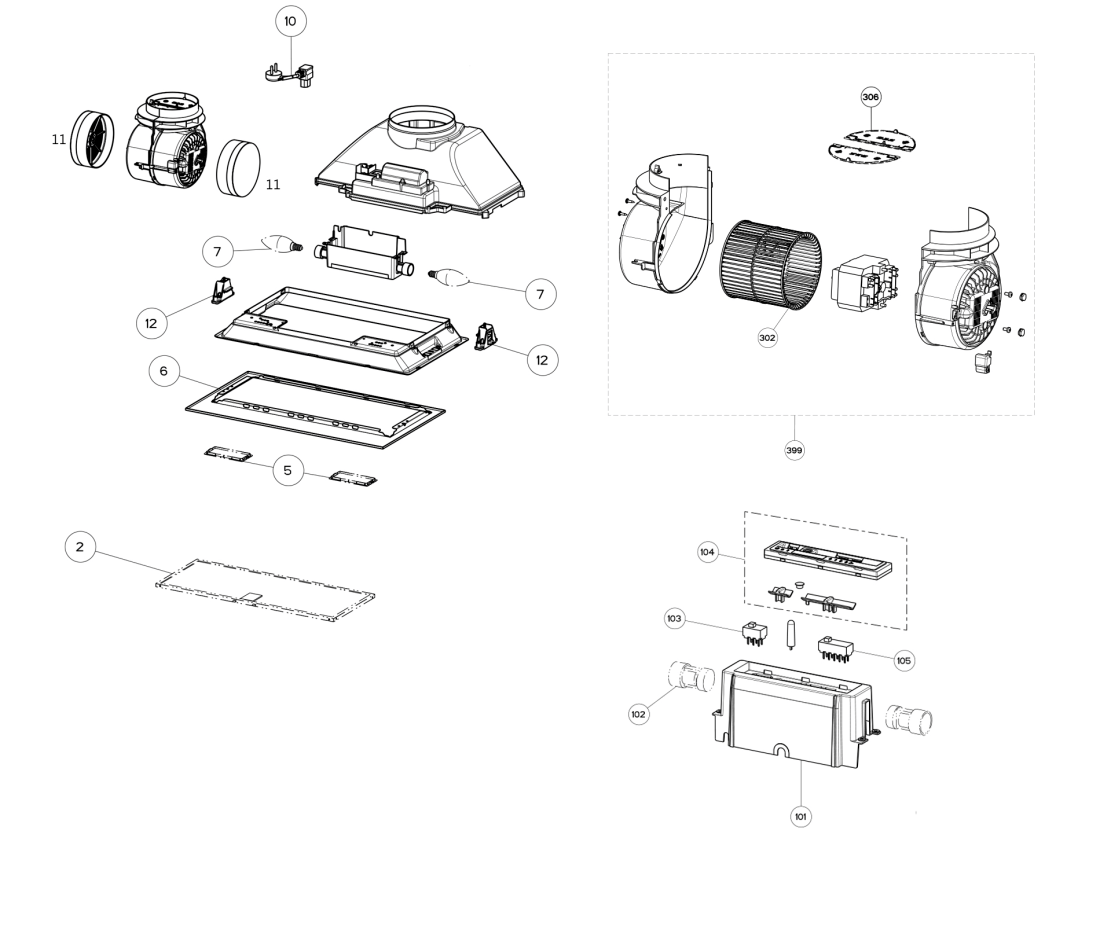 10
11
11
7
7
12
12
6
5
2
306
302
399
104
103
105
102
101