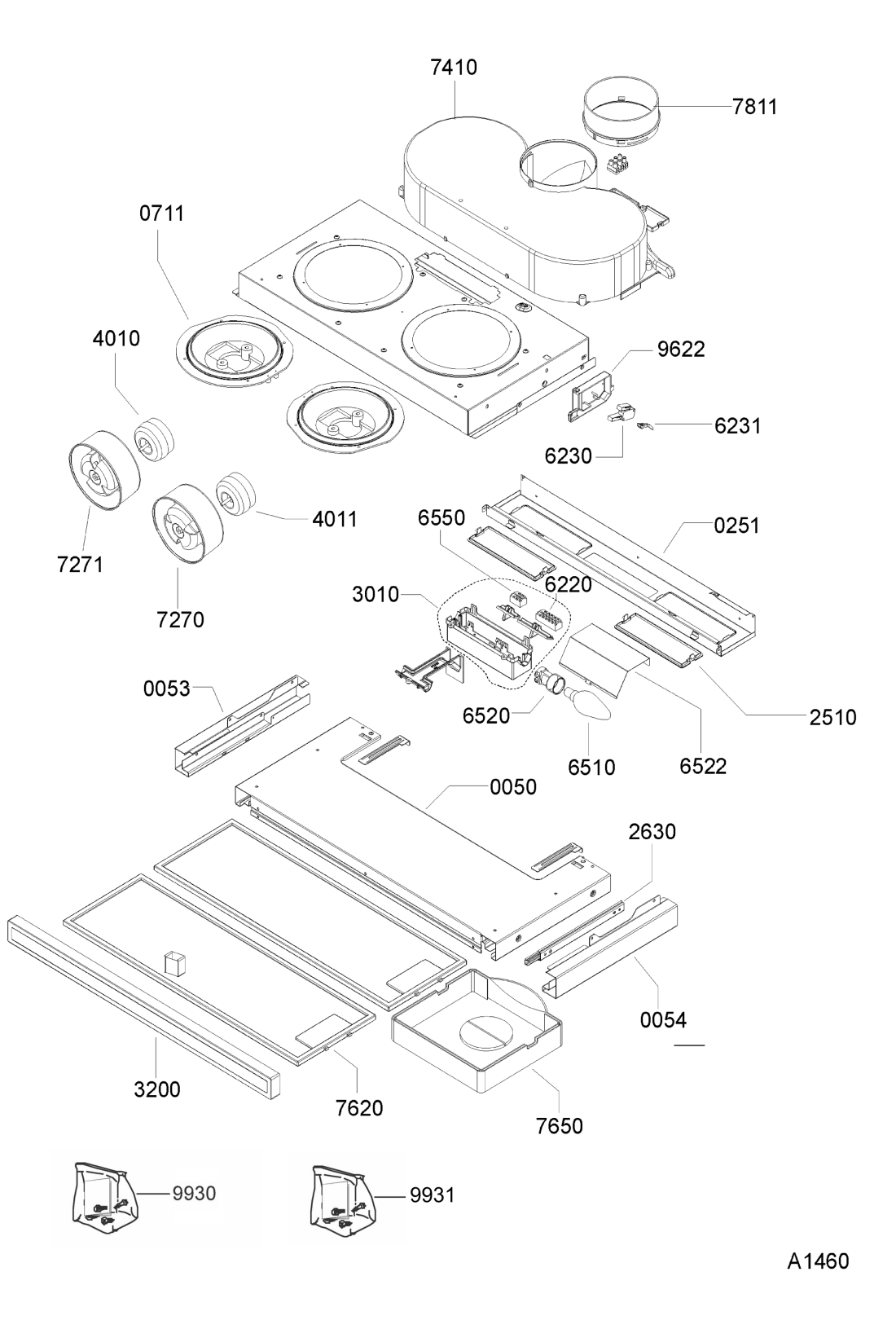 7410
7811
0711
4010
9622
6231
6230
4011
7271
7270
6550
0251
6220
3010
0053
6520
2510
6510
6522
0050
2630
0054
3200
7620
7650
9930
9931
A1460