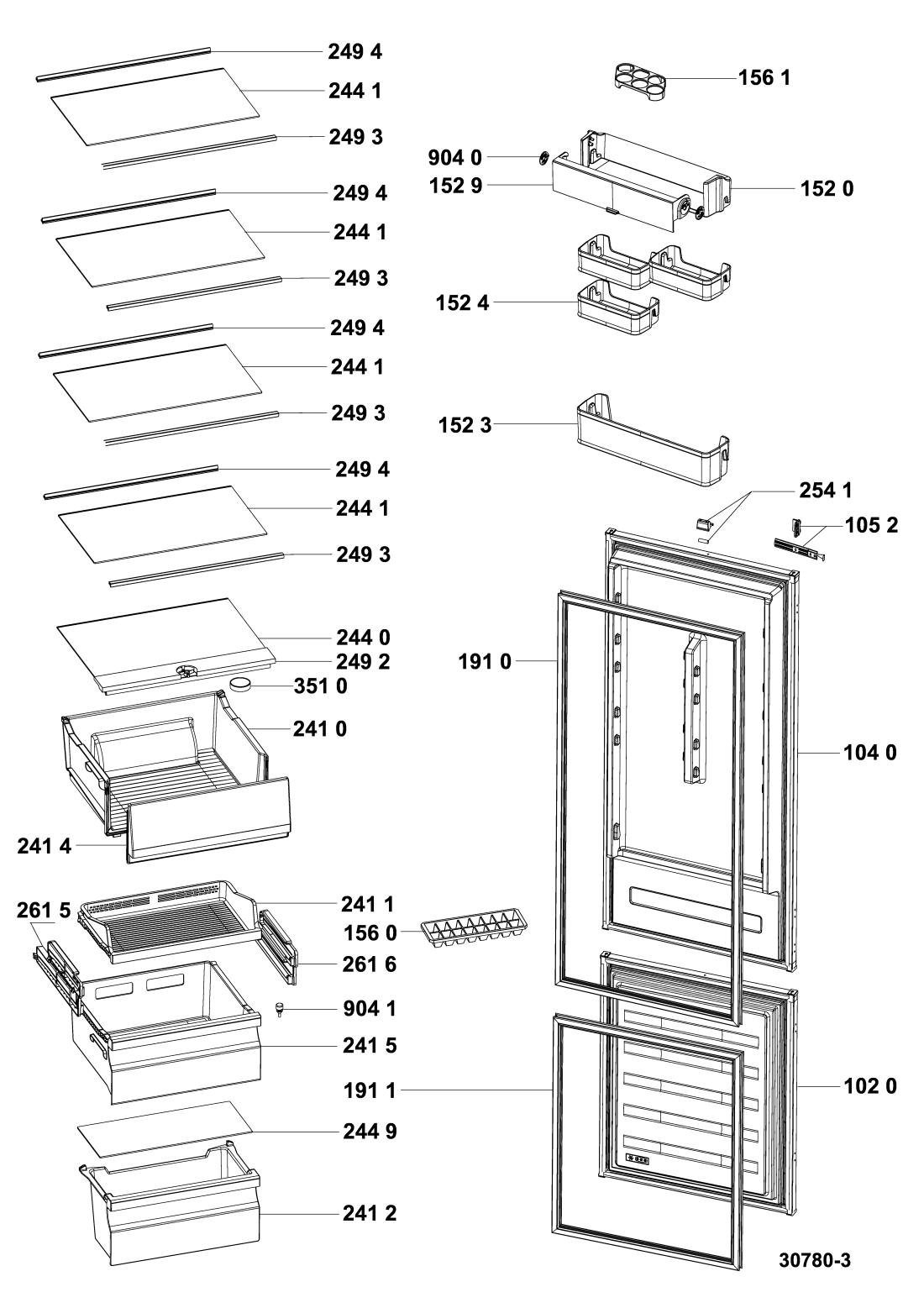 249 4
244 1
249 3
249 4
244 1
249 3
249 4
244 1
249 3
249 4
244 1
249 3
244 0
249 2
351 0
241 0
241 4
261 5
241 1
261 6
904 1
241 5
244 9
241 2
156 1
904 0
152 9
152 0
152 4
152 3
254 1
105 2
191 0
104 0
156 0
191 1
102 0
30780-3