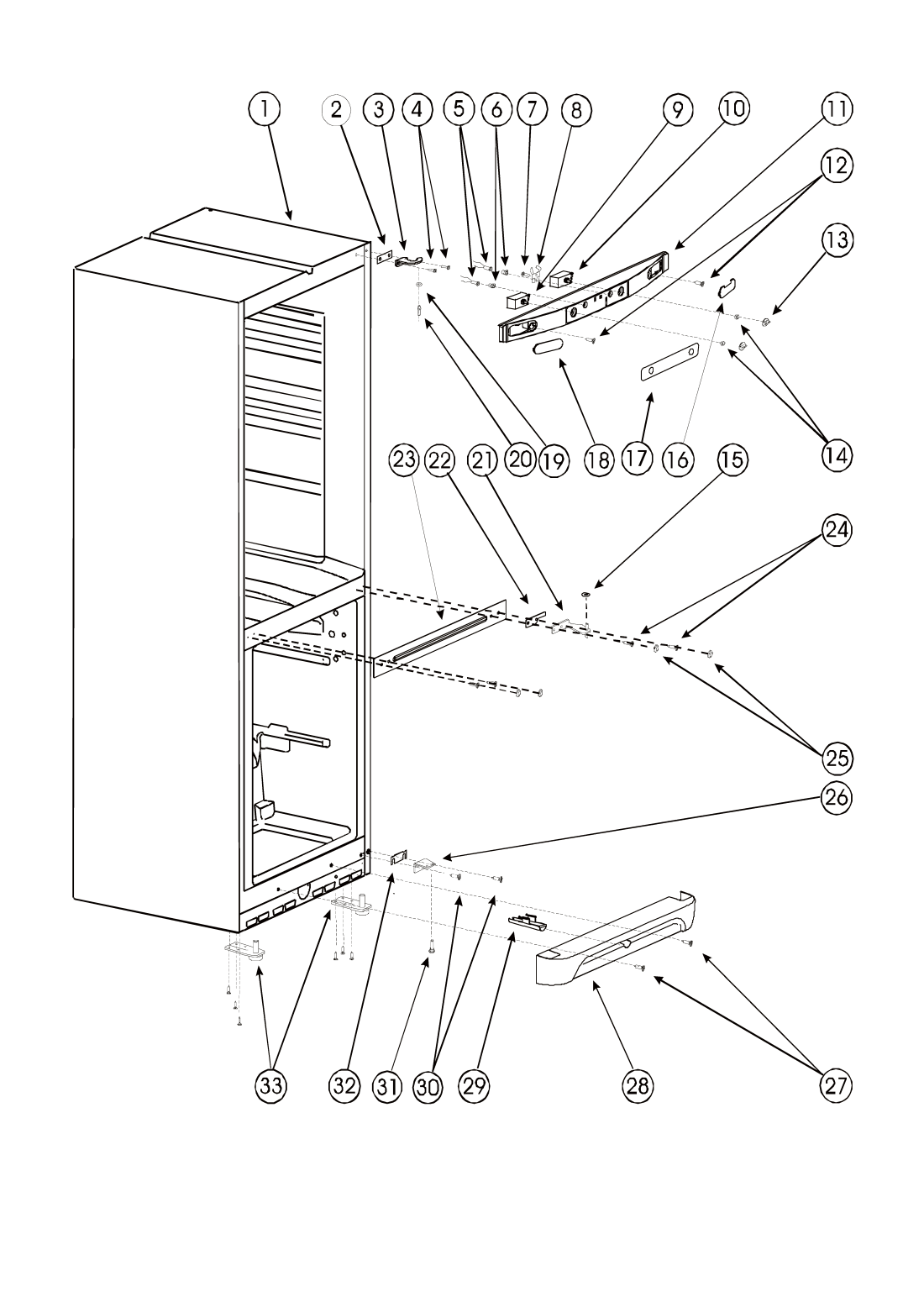 1 2 3 4 5 6 7 8 9 10 11 12 13

23 22 21 20 19 18 17 16 15 14

24

25

26

33 32 31 30 29 28 27