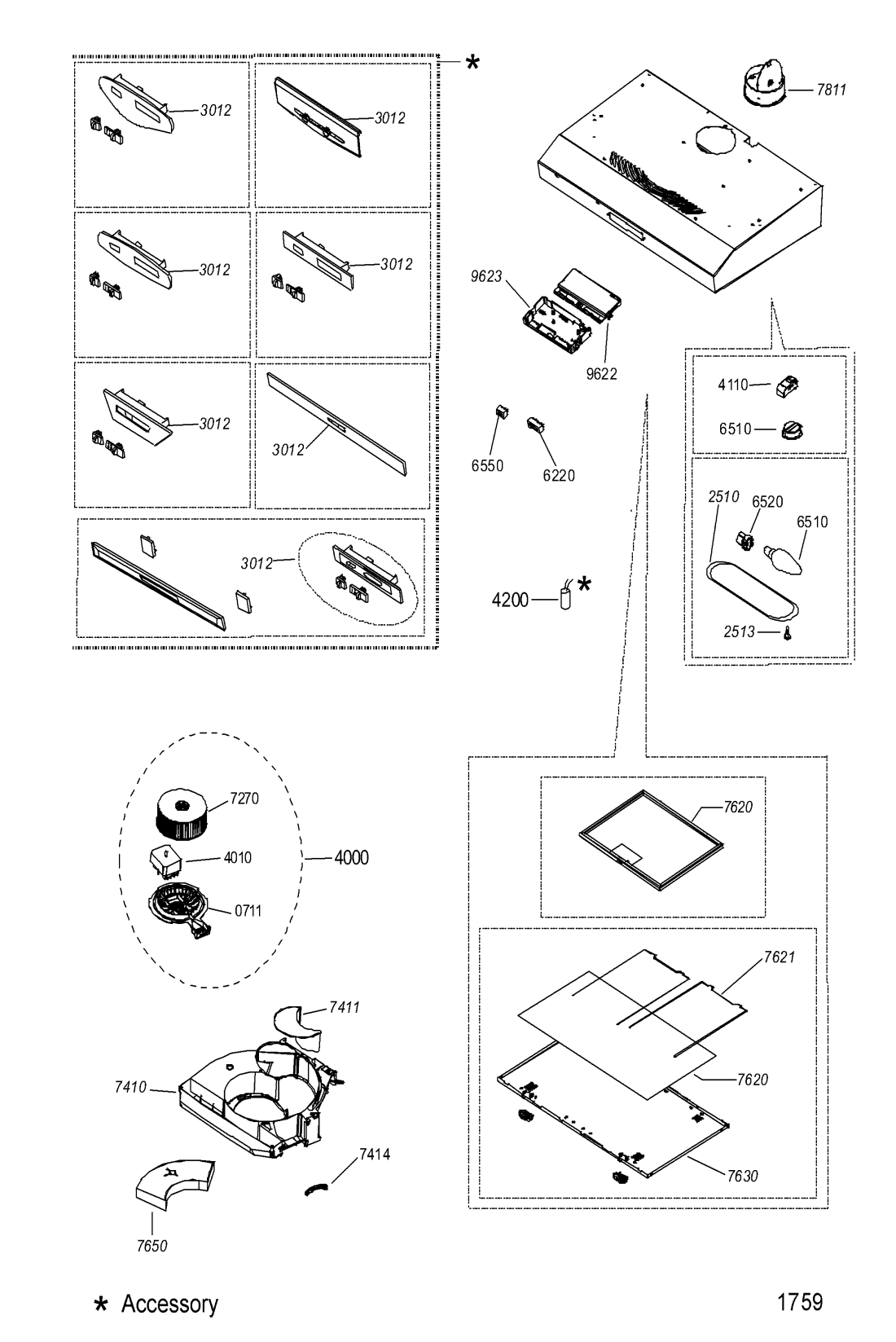 *
3012
3012
3012
3012
3012
3012
3012
7811
9623
9622
6550
6220
4200 *
4110
6510
2510
6520
6510
2513
7270
4010
4000
0711
7411
7410
7414
7650
7620
7621
7620
7630
* Accessory
1759