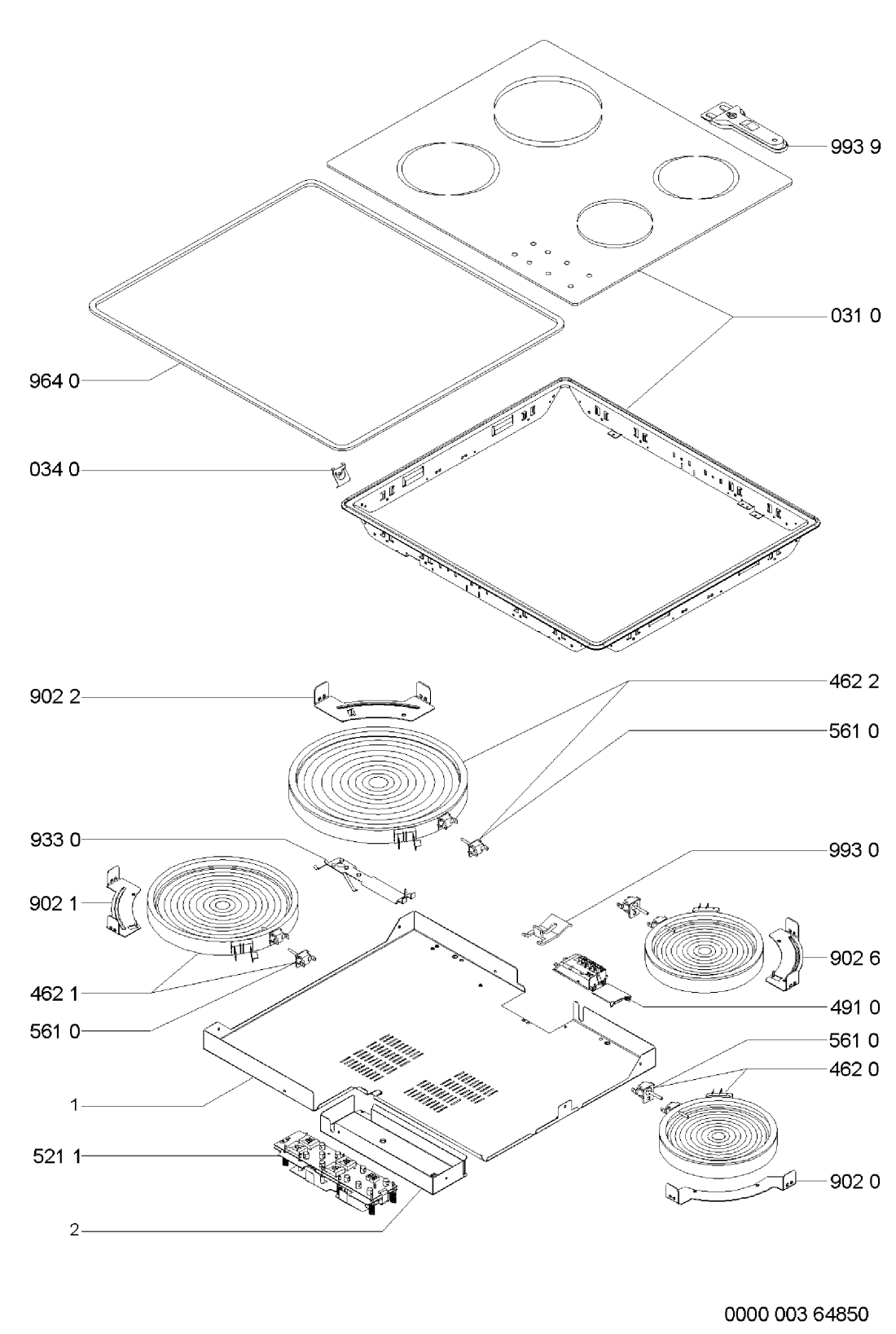 993 9
031 0
964 0
034 0
902 2
462 2
561 0
933 0
993 0
902 1
902 6
462 1
491 0
561 0
561 0
462 0
1
521 1
902 0
2
0000 003 64850