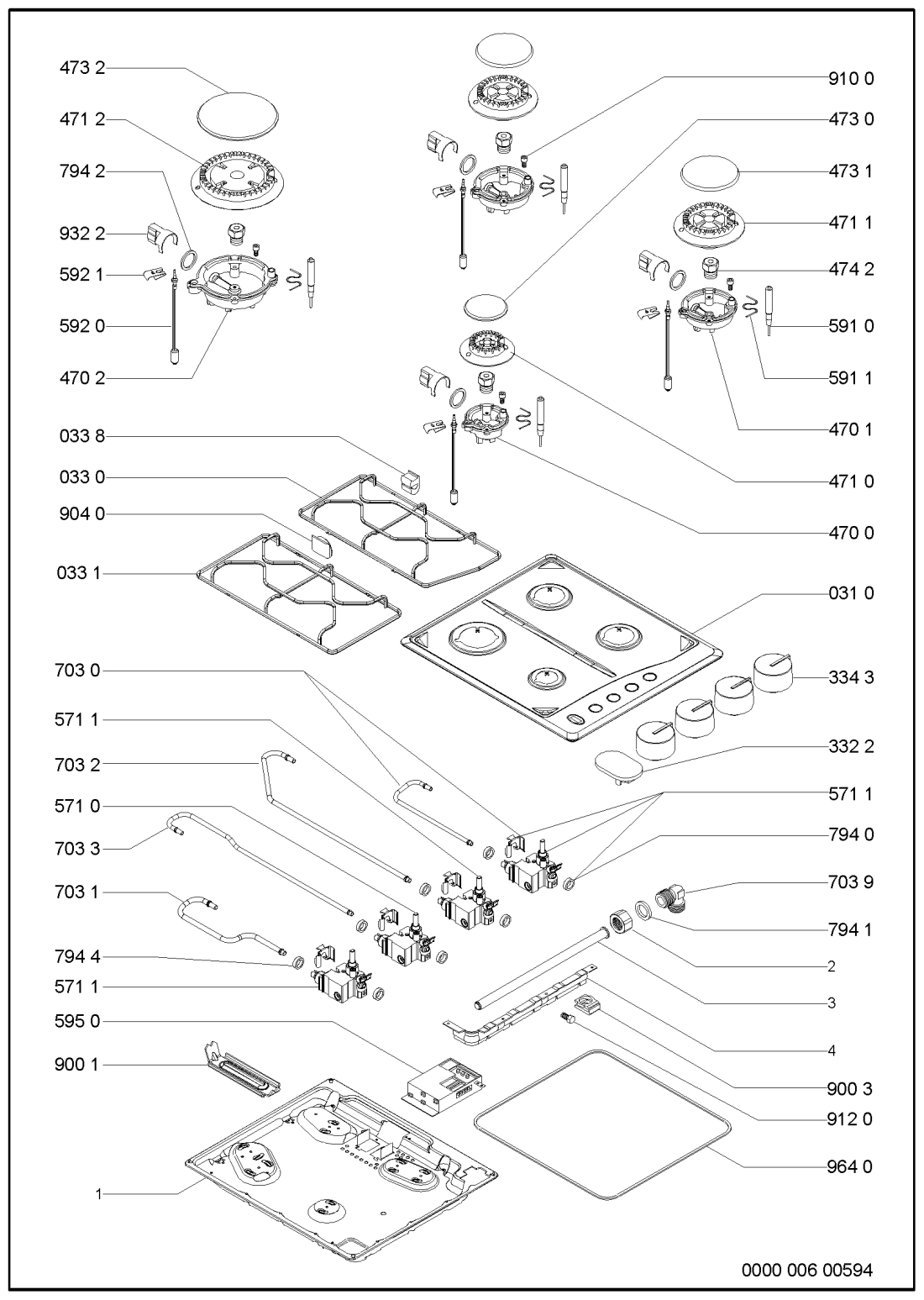 473 2
471 2
794 2
932 2
592 1
592 0
470 2
033 8
033 0
904 0
033 1
703 0
571 1
703 2
571 0
703 3
703 1
794 4
571 1
595 0
900 1
1

910 0
473 0
473 1
471 1
474 2
591 0
591 1
470 1
471 0
470 0
031 0
334 3
332 2
571 1
794 0
703 9
794 1
2
3
4
900 3
912 0
964 0

0000 006 00594