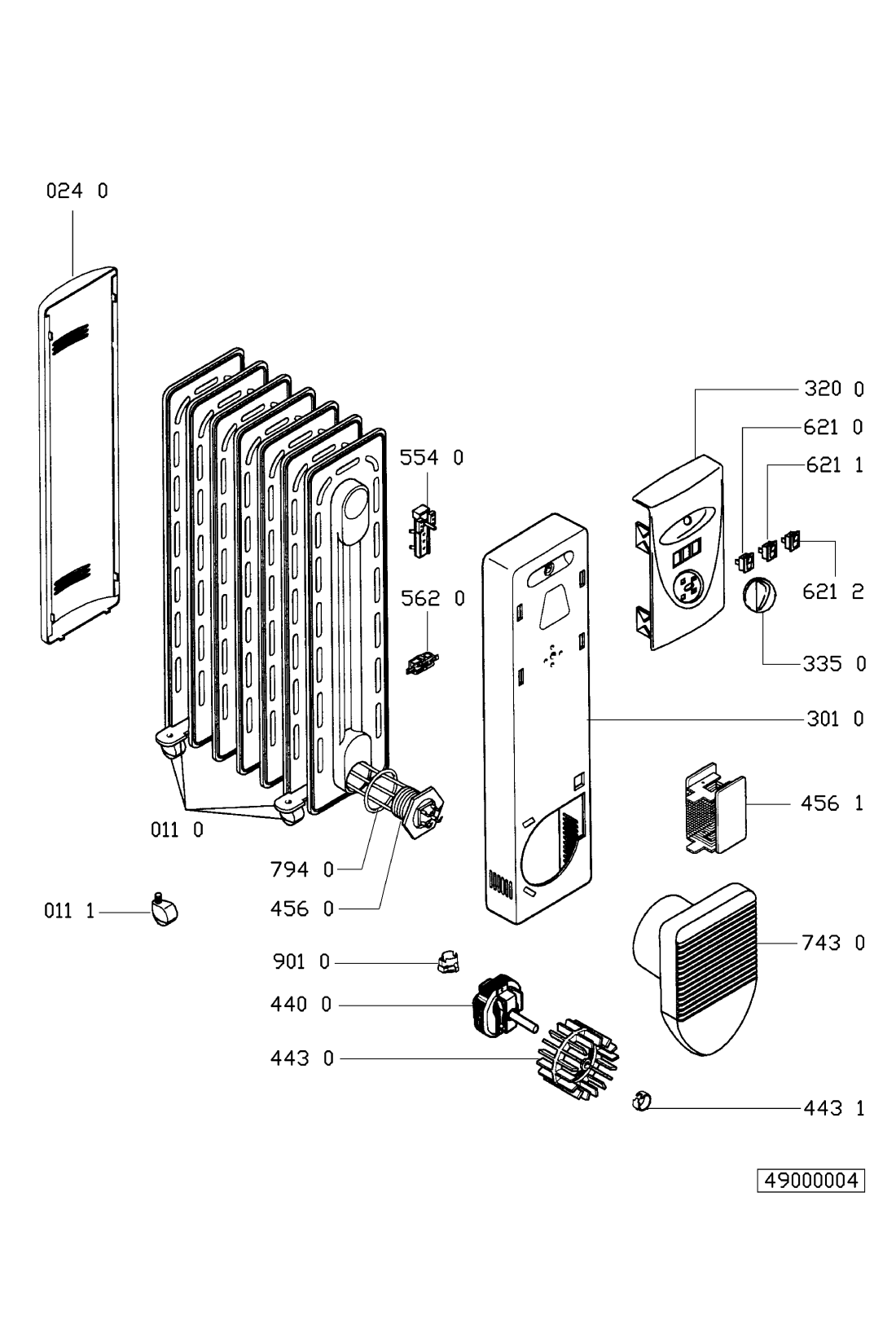 024 0

320 0

621 0

621 1

554 0

621 2

562 0

335 0

301 0

456 1

011 0

794 0

011 1

456 0

743 0

901 0

440 0

443 0

443 1

49000004