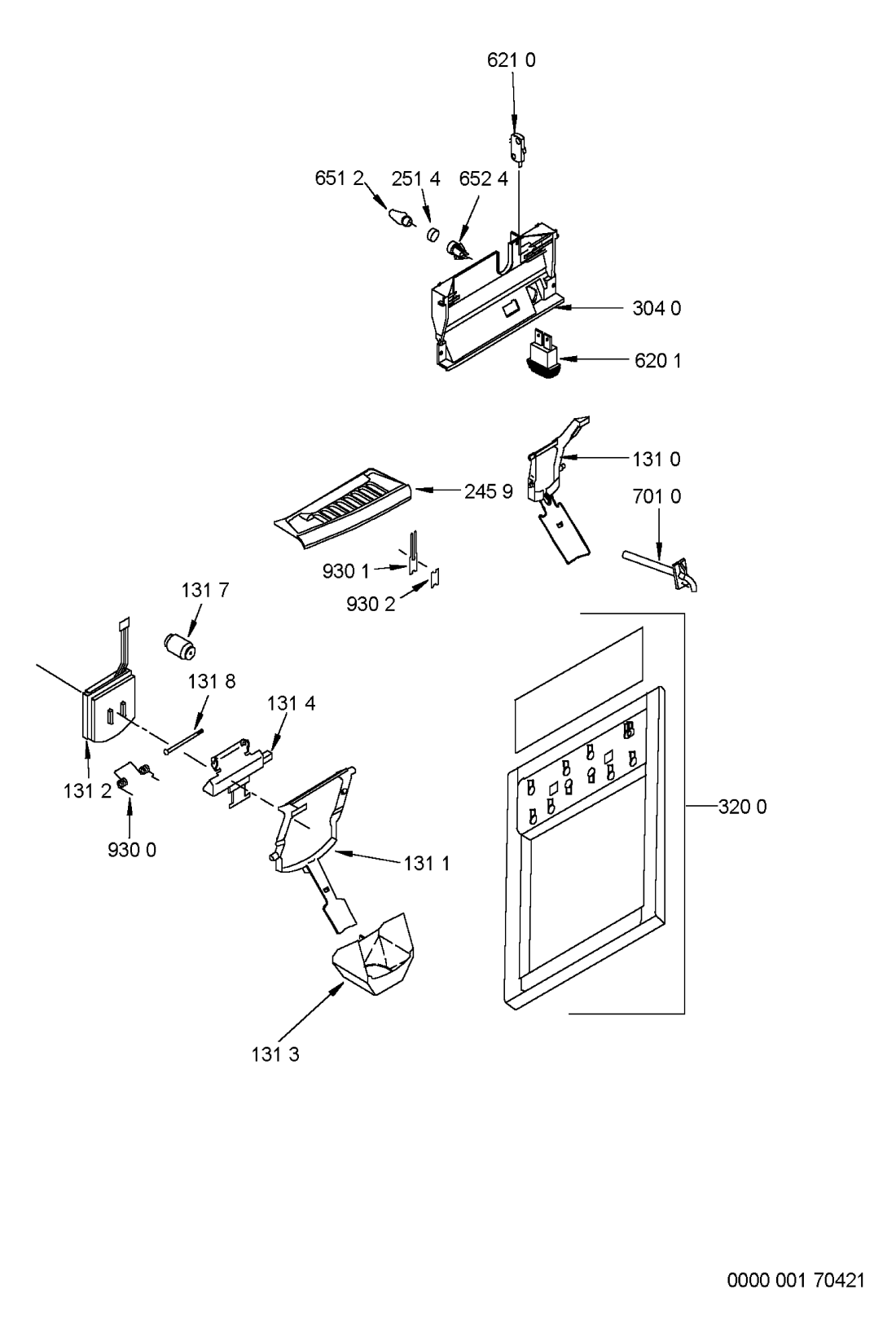 621 0

651 2
251 4
652 4

304 0

620 1

131 0

245 9

701 0

930 1

930 2

131 7

131 8

131 4

131 2

930 0

131 1

320 0

131 3

0000 001 70421