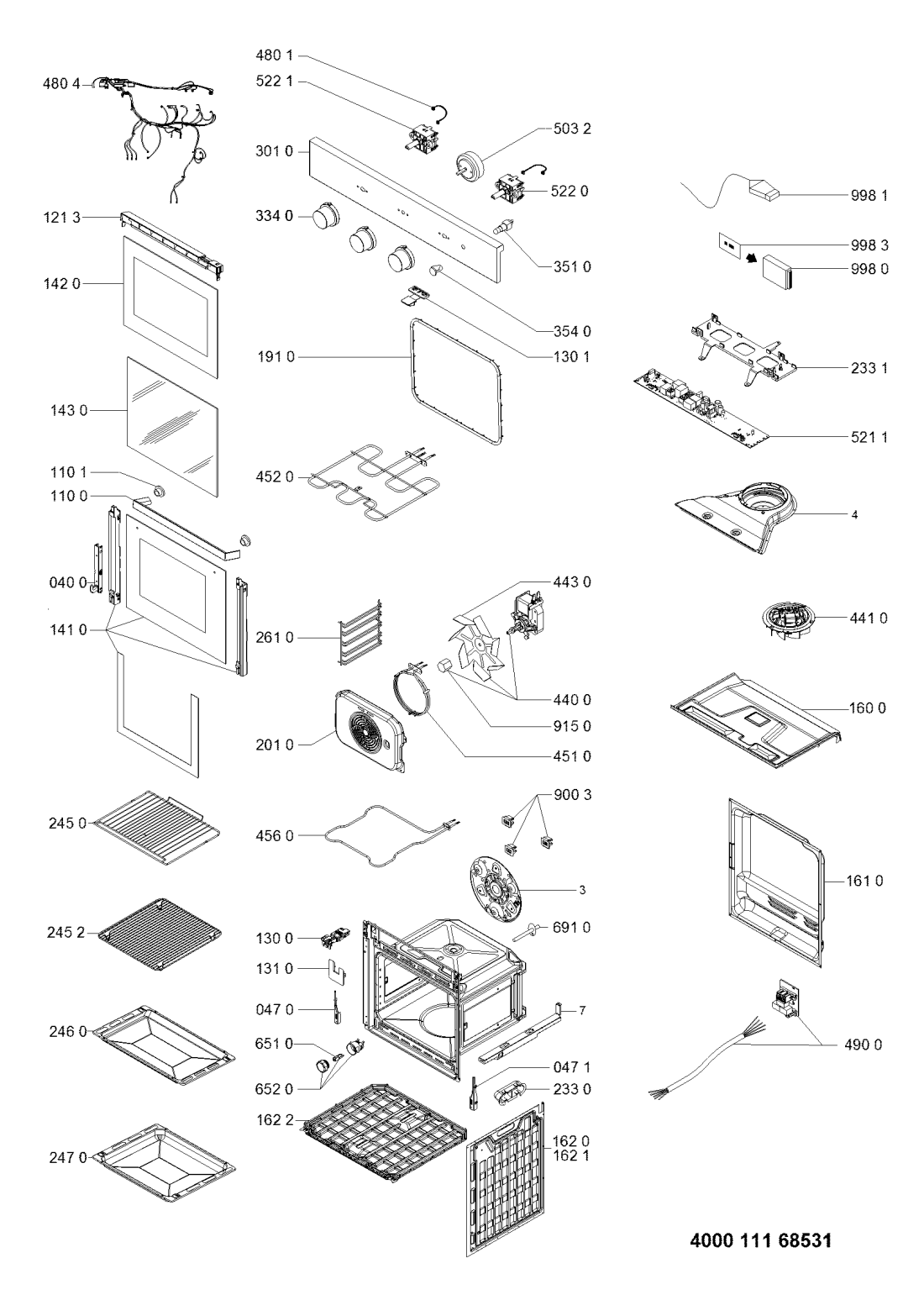 480 4
121 3
142 0
143 0
110 1
110 0
040 0
141 0
245 0
245 2
246 0
247 0

480 1
522 1
301 0
334 0
191 0
452 0
261 0
201 0
456 0
130 0
131 0
047 0
651 0
652 0
162 2

503 2
522 0
351 0
354 0
130 1
443 0
440 0
915 0
451 0
900 3
3
691 0
7
047 1
233 0
162 0
162 1

998 1
998 3
998 0
233 1
521 1
4
441 0
160 0
161 0
490 0

4000 111 68531