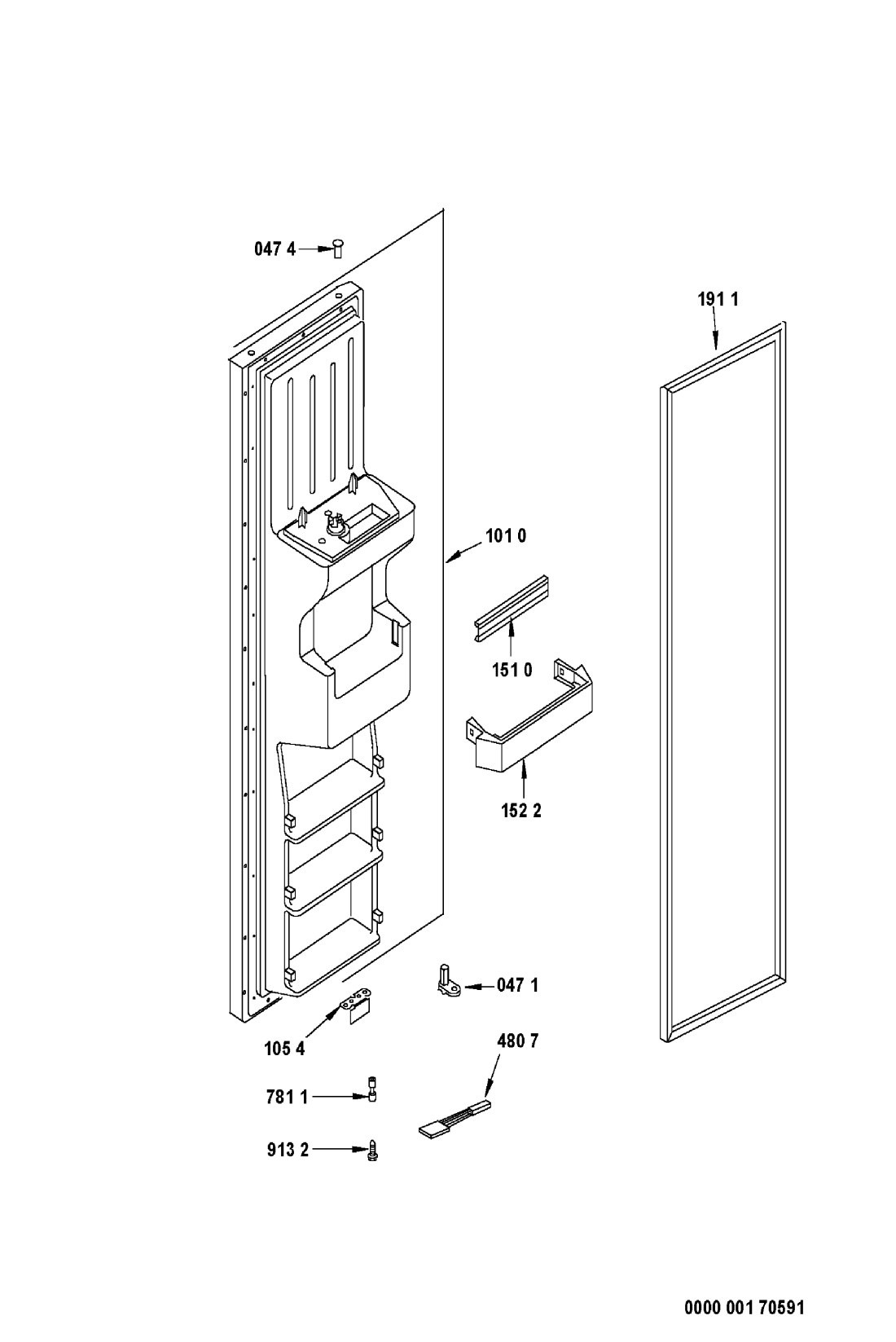 047 4

191 1

101 0

151 0

152 2

047 1

105 4

480 7

781 1

913 2

0000 001 70591