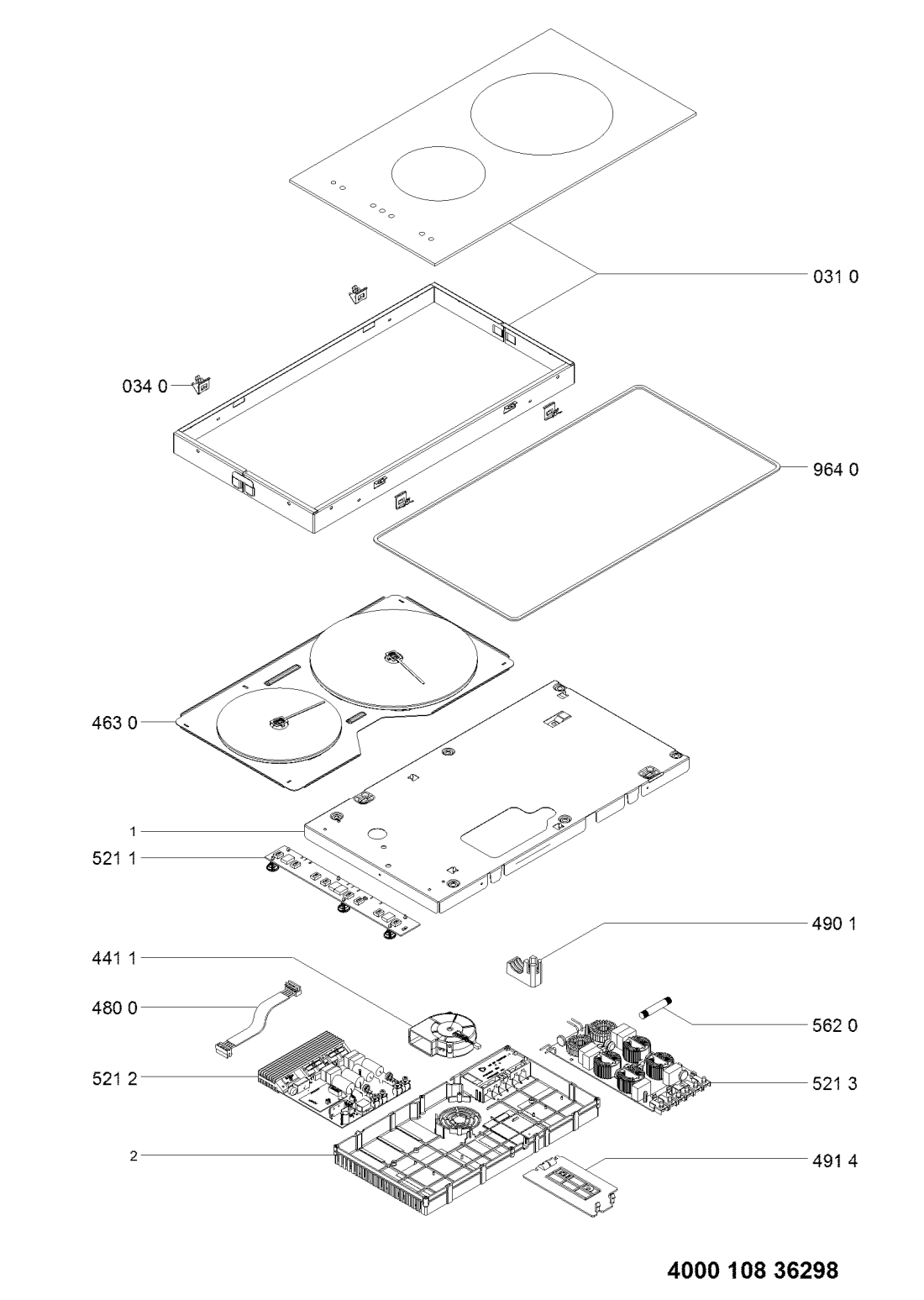 031 0

034 0

964 0

463 0

1

521 1

490 1

441 1

480 0

562 0

521 2

521 3

2

491 4

4000 108 36298